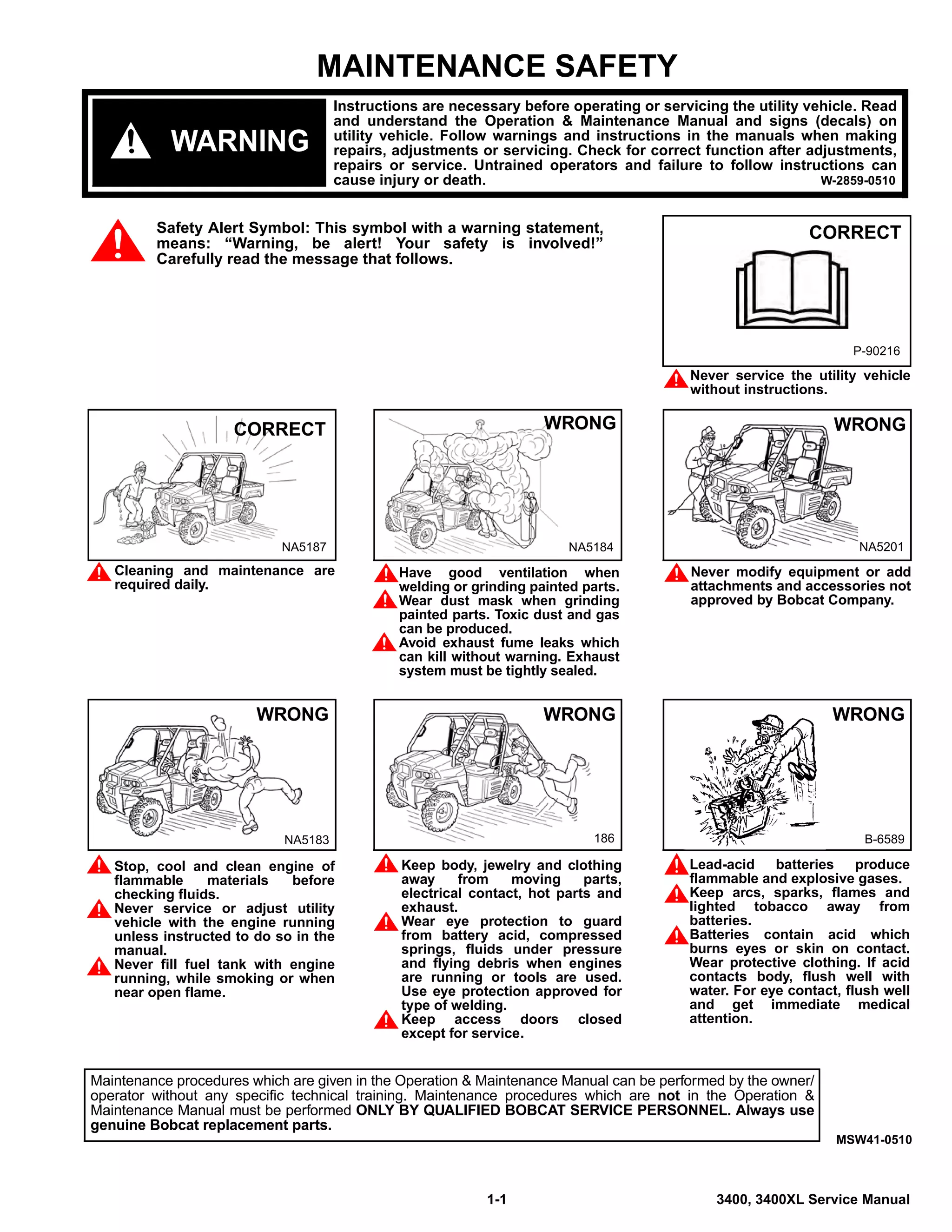 MAINTENANCE SAFETY

WARNING

Instructions are necessary before operating or servicing the utility vehicle. Read and understand the Operation & Maintenance Manual and signs (decals) on utility vehicle. Follow warnings and instructions in the manuals when making repairs, adjustments or servicing. Check for correct function after adjustments, repairs or service. Untrained operators and failure to follow instructions can cause injury or death.
W-2859-0510

Safety Alert Symbol: This symbol with a warning statement, means: “Warning, be alert! Your safety is involved!” Carefully read the message that follows.

CORRECT

P-90216

Never service the utility vehicle without instructions.

CORRECT

NA5187

Cleaning and maintenance are required daily.

WRONG

NA5184

Have good ventilation when welding or grinding painted parts.
Wear dust mask when grinding painted parts. Toxic dust and gas can be produced.
Avoid exhaust fume leaks which can kill without warning. Exhaust system must be tightly sealed.

WRONG

NA5201

Never modify equipment or add attachments and accessories not approved by Bobcat Company.

WRONG

NA5183

Stop, cool and clean engine of flammable materials before checking fluids.
Never service or adjust utility vehicle with the engine running unless instructed to do so in the manual.
Never fill fuel tank with engine running, while smoking or when near open flame.

WRONG

186

Keep body, jewelry and clothing away from moving parts, electrical contact, hot parts and exhaust.
Wear eye protection to guard from battery acid, compressed springs, fluids under pressure and flying debris when engines are running or tools are used. Use eye protection approved for type of welding.
Keep access doors closed except for service.

WRONG

B-6589

Lead-acid batteries produce flammable and explosive gases.
Keep arcs, sparks, flames and lighted tobacco away from batteries.
Batteries contain acid which burns eyes or skin on contact. Wear protective clothing. If acid contacts body, flush well with water. For eye contact, flush well and get immediate medical attention.

Maintenance procedures which are given in the Operation & Maintenance Manual can be performed by the owner/operator without any specific technical training. Maintenance procedures which are not in the Operation & Maintenance Manual must be performed ONLY BY QUALIFIED BOBCAT SERVICE PERSONNEL. Always use genuine Bobcat replacement parts.

MSW41-0510

1-1

3400, 3400XL Service Manual