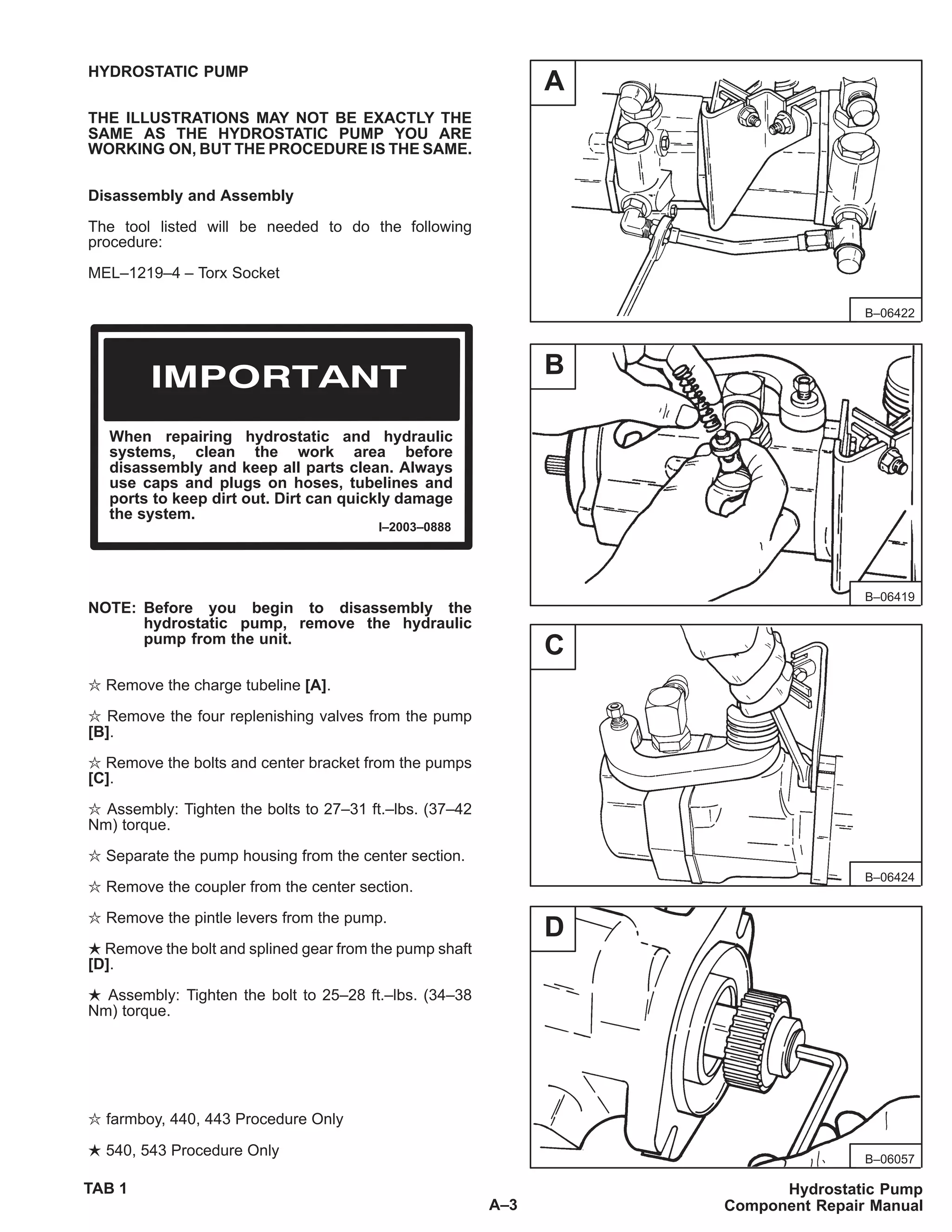 HYDROSTATIC PUMP

THE ILLUSTRATIONS MAY NOT BE EXACTLY THE SAME AS THE HYDROSTATIC PUMP YOU ARE WORKING ON, BUT THE PROCEDURE IS THE SAME.

Disassembly and Assembly

The tool listed will be needed to do the following procedure:

MEL–1219–4 – Torx Socket

IMPORTANT

When repairing hydrostatic and hydraulic systems, clean the work area before disassembly and keep all parts clean. Always use caps and plugs on hoses, tubelines and ports to keep dirt out. Dirt can quickly damage the system.

I–2003–0888

NOTE: Before you begin to disassembly the hydrostatic pump, remove the hydraulic pump from the unit.

☆ Remove the charge tubeline [A].

☆ Remove the four replenishing valves from the pump [B].

☆ Remove the bolts and center bracket from the pumps [C].

☆ Assembly: Tighten the bolts to 27–31 ft.–lbs. (37–42 Nm) torque.

☆ Separate the pump housing from the center section.

☆ Remove the coupler from the center section.

☆ Remove the pintle levers from the pump.

★ Remove the bolt and splined gear from the pump shaft [D].

★ Assembly: Tighten the bolt to 25–28 ft.–lbs. (34–38 Nm) torque.

☆ farmboy, 440, 443 Procedure Only

★ 540, 543 Procedure Only

A

B–06422

B

B–06419

C

B–06424

D

B–06057

TAB 1

A–3

Hydrostatic Pump
Component Repair Manual