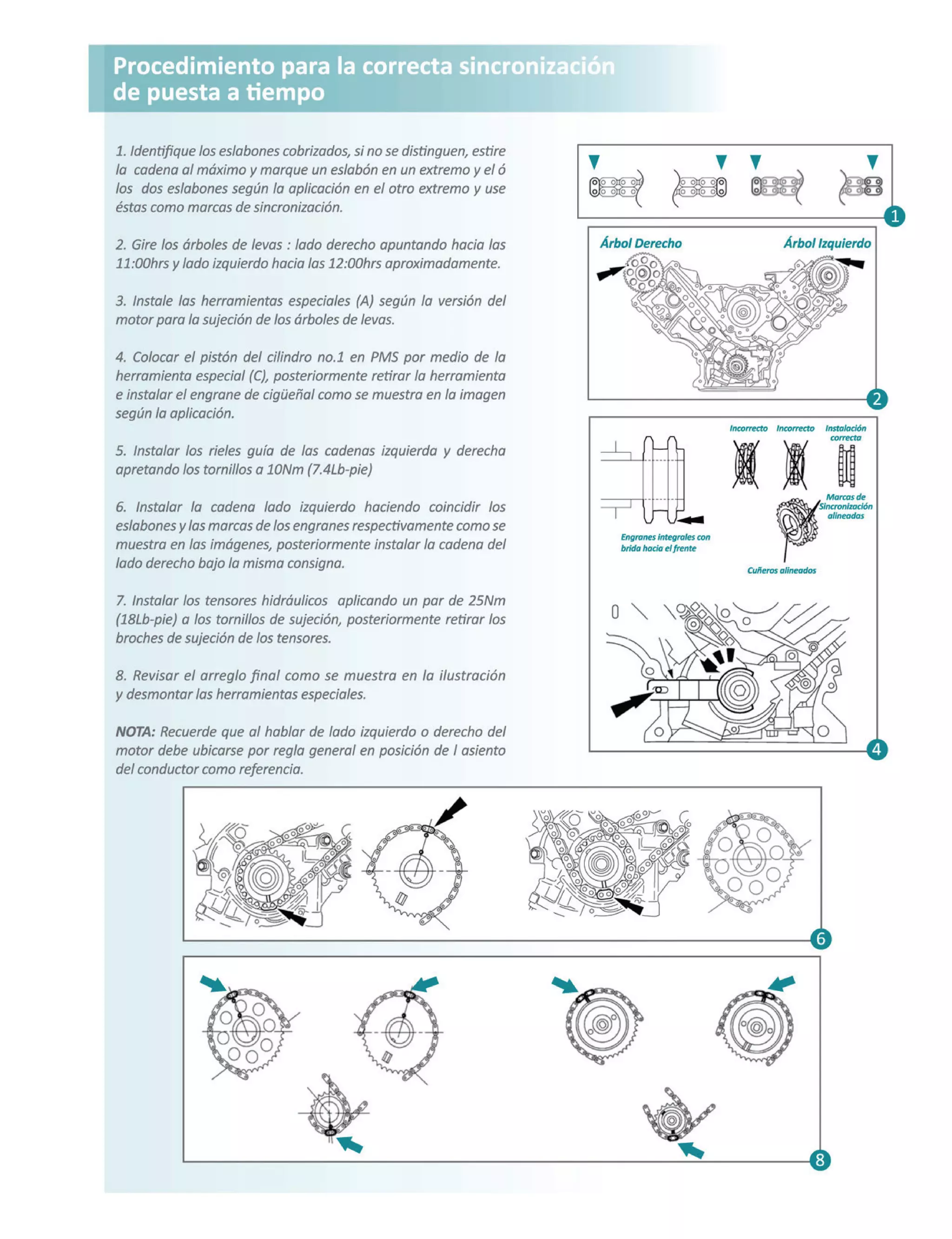 Procedimiento para la correcta sincronización de puesta a tiempo

1. Identifique los eslabones cobrizados, si no se distinguen, estire la cadena al máximo y marque un eslabón en un extremo y el ó los dos eslabones según la aplicación en el otro extremo y use éstas como marcas de sincronización.

2. Gire los árboles de levas : lado derecho apuntando hacia las 11:00hrs y lado izquierdo hacia las 12:00hrs aproximadamente.

3. Instale las herramientas especiales (A) según la versión del motor para la sujeción de los árboles de levas.

4. Colocar el pistón del cilindro no.1 en PMS por medio de la herramienta especial (C), posteriormente retirar la herramienta e instalar el engrane de cigüeñal como se muestra en la imagen según la aplicación.

5. Instalar los rieles guía de las cadenas izquierda y derecha apretando los tornillos a 10Nm (7.4Lb-pie)

6. Instalar la cadena lado izquierdo haciendo coincidir los eslabones y las marcas de los engranes respectivamente como se muestra en las imágenes, posteriormente instalar la cadena del lado derecho bajo la misma consigna.

7. Instalar los tensores hidráulicos aplicando un par de 25Nm (18Lb-pie) a los tornillos de sujeción, posteriormente retirar los broches de sujeción de los tensores.

8. Revisar el arreglo final como se muestra en la ilustración y desmontar las herramientas especiales.

NOTA: Recuerde que al hablar de lado izquierdo o derecho del motor debe ubicarse por regla general en posición de l asiento del conductor como referencia.

1

Árbol Derecho
Árbol Izquierdo

2

Incorrecto
Incorrecto
Instalación correcta
Marcas de Sincronización alineadas
Engranes integrales con brida hacia el frente
Cuñeros alineados

4

6

8