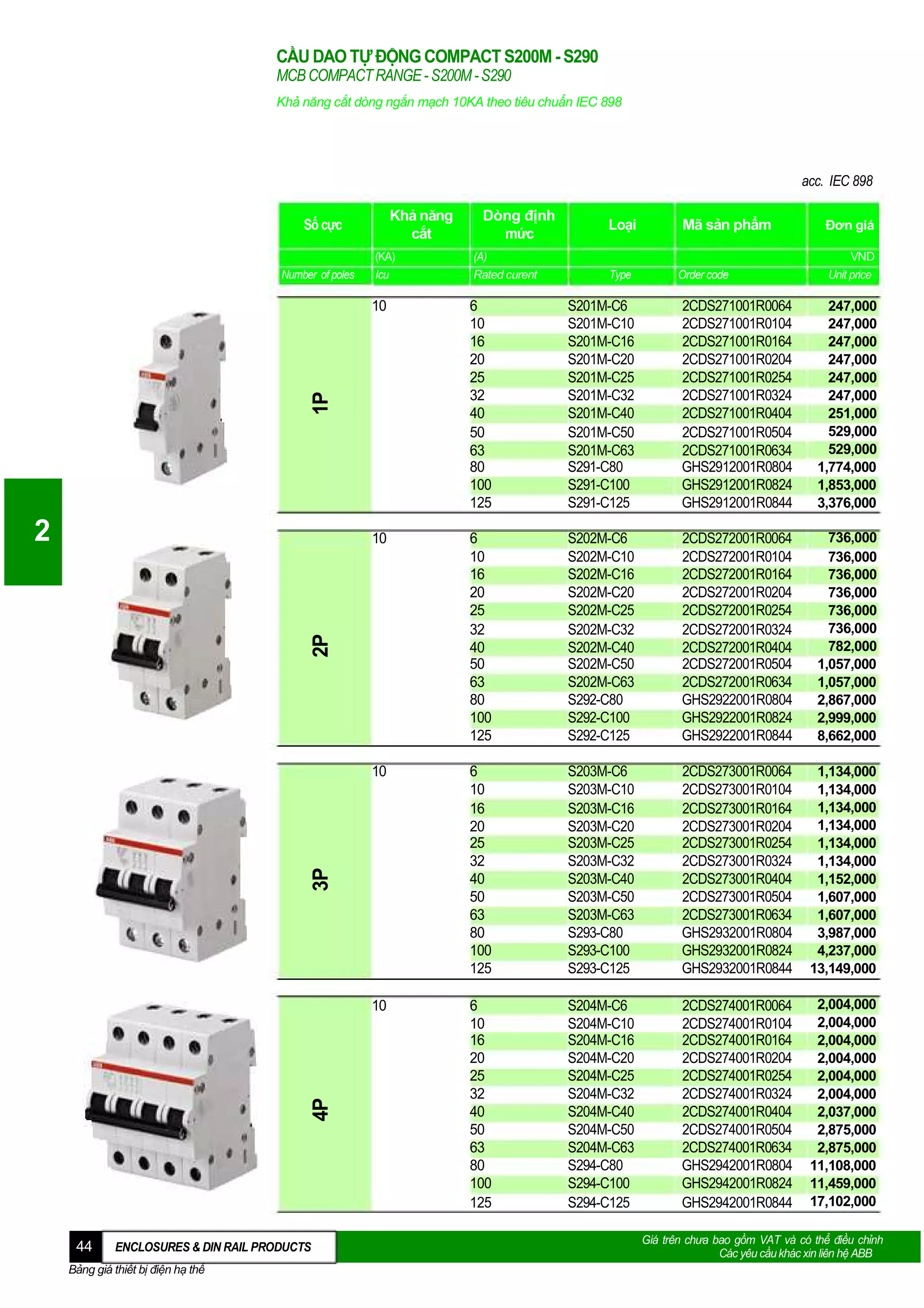 CẦU DAO TỰ ĐỘNG COMPACT S200M - S290
MCB COMPACT RANGE - S200M - S290
Khả năng cắt dòng ngắn mạch 10KA theo tiêu chuẩn IEC 898

acc. IEC 898

| Số cực | Khả năng cắt | Dòng định mức | Loại | Mã sản phẩm | Đơn giá |
|---|---|---|---|---|---|
| | (KA) | (A) | | | VND |
| Number of poles | Icu | Rated curent | Type | Order code | Unit price |
| 1P | 10 | 6 | S201M-C6 | 2CDS271001R0064 | 247,000 |
| | | 10 | S201M-C10 | 2CDS271001R0104 | 247,000 |
| | | 16 | S201M-C16 | 2CDS271001R0164 | 247,000 |
| | | 20 | S201M-C20 | 2CDS271001R0204 | 247,000 |
| | | 25 | S201M-C25 | 2CDS271001R0254 | 247,000 |
| | | 32 | S201M-C32 | 2CDS271001R0324 | 247,000 |
| | | 40 | S201M-C40 | 2CDS271001R0404 | 251,000 |
| | | 50 | S201M-C50 | 2CDS271001R0504 | 529,000 |
| | | 63 | S201M-C63 | 2CDS271001R0634 | 529,000 |
| | | 80 | S291-C80 | GHS2912001R0804 | 1,774,000 |
| | | 100 | S291-C100 | GHS2912001R0824 | 1,853,000 |
| | | 125 | S291-C125 | GHS2912001R0844 | 3,376,000 |
| 2P | 10 | 6 | S202M-C6 | 2CDS272001R0064 | 736,000 |
| | | 10 | S202M-C10 | 2CDS272001R0104 | 736,000 |
| | | 16 | S202M-C16 | 2CDS272001R0164 | 736,000 |
| | | 20 | S202M-C20 | 2CDS272001R0204 | 736,000 |
| | | 25 | S202M-C25 | 2CDS272001R0254 | 736,000 |
| | | 32 | S202M-C32 | 2CDS272001R0324 | 736,000 |
| | | 40 | S202M-C40 | 2CDS272001R0404 | 782,000 |
| | | 50 | S202M-C50 | 2CDS272001R0504 | 1,057,000 |
| | | 63 | S202M-C63 | 2CDS272001R0634 | 1,057,000 |
| | | 80 | S292-C80 | GHS2922001R0804 | 2,867,000 |
| | | 100 | S292-C100 | GHS2922001R0824 | 2,999,000 |
| | | 125 | S292-C125 | GHS2922001R0844 | 8,662,000 |
| 3P | 10 | 6 | S203M-C6 | 2CDS273001R0064 | 1,134,000 |
| | | 10 | S203M-C10 | 2CDS273001R0104 | 1,134,000 |
| | | 16 | S203M-C16 | 2CDS273001R0164 | 1,134,000 |
| | | 20 | S203M-C20 | 2CDS273001R0204 | 1,134,000 |
| | | 25 | S203M-C25 | 2CDS273001R0254 | 1,134,000 |
| | | 32 | S203M-C32 | 2CDS273001R0324 | 1,134,000 |
| | | 40 | S203M-C40 | 2CDS273001R0404 | 1,152,000 |
| | | 50 | S203M-C50 | 2CDS273001R0504 | 1,607,000 |
| | | 63 | S203M-C63 | 2CDS273001R0634 | 1,607,000 |
| | | 80 | S293-C80 | GHS2932001R0804 | 3,987,000 |
| | | 100 | S293-C100 | GHS2932001R0824 | 4,237,000 |
| | | 125 | S293-C125 | GHS2932001R0844 | 13,149,000 |
| 4P | 10 | 6 | S204M-C6 | 2CDS274001R0064 | 2,004,000 |
| | | 10 | S204M-C10 | 2CDS274001R0104 | 2,004,000 |
| | | 16 | S204M-C16 | 2CDS274001R0164 | 2,004,000 |
| | | 20 | S204M-C20 | 2CDS274001R0204 | 2,004,000 |
| | | 25 | S204M-C25 | 2CDS274001R0254 | 2,004,000 |
| | | 32 | S204M-C32 | 2CDS274001R0324 | 2,004,000 |
| | | 40 | S204M-C40 | 2CDS274001R0404 | 2,037,000 |
| | | 50 | S204M-C50 | 2CDS274001R0504 | 2,875,000 |
| | | 63 | S204M-C63 | 2CDS274001R0634 | 2,875,000 |
| | | 80 | S294-C80 | GHS2942001R0804 | 11,108,000 |
| | | 100 | S294-C100 | GHS2942001R0824 | 11,459,000 |
| | | 125 | S294-C125 | GHS2942001R0844 | 17,102,000 |

2

44 ENCLOSURES & DIN RAIL PRODUCTS
Bảng giá thiết bị điện hạ thế
Giá trên chưa bao gồm VAT và có thể điều chỉnh
Các yêu cầu khác xin liên hệ ABB