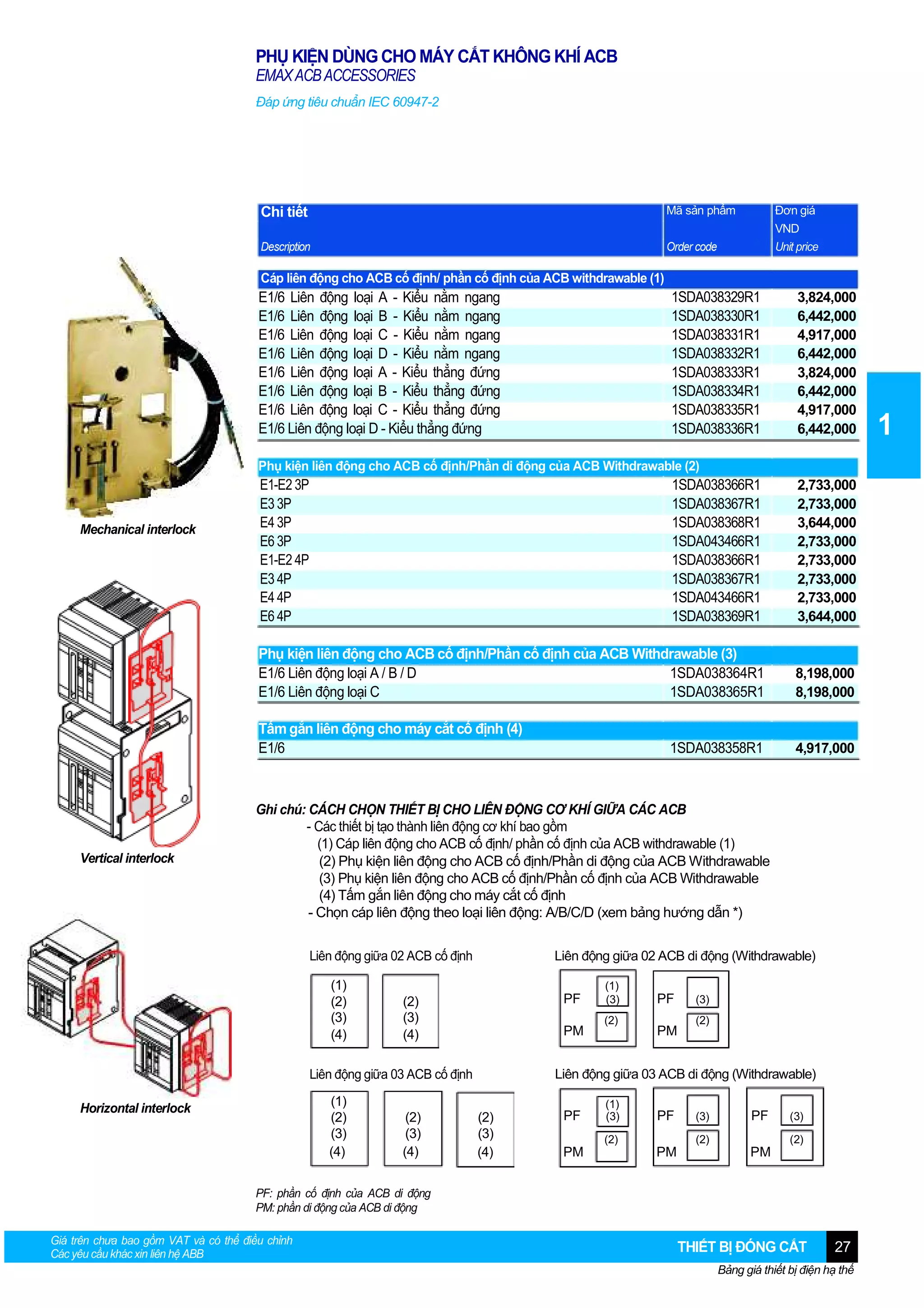 PHỤ KIỆN DÙNG CHO MÁY CẮT KHÔNG KHÍ ACB
EMAX ACB ACCESSORIES

Đáp ứng tiêu chuẩn IEC 60947-2

| Chi tiết Description | Mã sản phẩm Order code | Đơn giá VND Unit price |
|---|---|---|
| Cáp liên động cho ACB cố định/ phần cố định của ACB withdrawable (1) | | |
| E1/6 Liên động loại A - Kiểu nằm ngang | 1SDA038329R1 | 3,824,000 |
| E1/6 Liên động loại B - Kiểu nằm ngang | 1SDA038330R1 | 6,442,000 |
| E1/6 Liên động loại C - Kiểu nằm ngang | 1SDA038331R1 | 4,917,000 |
| E1/6 Liên động loại D - Kiểu nằm ngang | 1SDA038332R1 | 6,442,000 |
| E1/6 Liên động loại A - Kiểu thẳng đứng | 1SDA038333R1 | 3,824,000 |
| E1/6 Liên động loại B - Kiểu thẳng đứng | 1SDA038334R1 | 6,442,000 |
| E1/6 Liên động loại C - Kiểu thẳng đứng | 1SDA038335R1 | 4,917,000 |
| E1/6 Liên động loại D - Kiểu thẳng đứng | 1SDA038336R1 | 6,442,000 |
| Phụ kiện liên động cho ACB cố định/Phần di động của ACB Withdrawable (2) | | |
| E1-E2 3P | 1SDA038366R1 | 2,733,000 |
| E3 3P | 1SDA038367R1 | 2,733,000 |
| E4 3P | 1SDA038368R1 | 3,644,000 |
| E6 3P | 1SDA043466R1 | 2,733,000 |
| E1-E2 4P | 1SDA038366R1 | 2,733,000 |
| E3 4P | 1SDA038367R1 | 2,733,000 |
| E4 4P | 1SDA043466R1 | 2,733,000 |
| E6 4P | 1SDA038369R1 | 3,644,000 |
| Phụ kiện liên động cho ACB cố định/Phần cố định của ACB Withdrawable (3) | | |
| E1/6 Liên động loại A / B / D | 1SDA038364R1 | 8,198,000 |
| E1/6 Liên động loại C | 1SDA038365R1 | 8,198,000 |
| Tấm gắn liên động cho máy cắt cố định (4) | | |
| E1/6 | 1SDA038358R1 | 4,917,000 |

1

Mechanical interlock

Vertical interlock

Horizontal interlock

Ghi chú: CÁCH CHỌN THIẾT BỊ CHO LIÊN ĐỘNG CƠ KHÍ GIỮA CÁC ACB
- Các thiết bị tạo thành liên động cơ khí bao gồm
(1) Cáp liên động cho ACB cố định/ phần cố định của ACB withdrawable (1)
(2) Phụ kiện liên động cho ACB cố định/Phần di động của ACB Withdrawable
(3) Phụ kiện liên động cho ACB cố định/Phần cố định của ACB Withdrawable
(4) Tấm gắn liên động cho máy cắt cố định
- Chọn cáp liên động theo loại liên động: A/B/C/D (xem bảng hướng dẫn *)

Liên động giữa 02 ACB cố định
(1) (2) (3) (4)
(2) (3) (4)

Liên động giữa 02 ACB di động (Withdrawable)
PF (1) (3) PM (2)
PF (3) PM (2)

Liên động giữa 03 ACB cố định
(1) (2) (3) (4)
(2) (3) (4)
(2) (3) (4)

Liên động giữa 03 ACB di động (Withdrawable)
PF (1) (3) PM (2)
PF (3) PM (2)
PF (3) PM (2)

PF: phần cố định của ACB di động
PM: phần di động của ACB di động

Giá trên chưa bao gồm VAT và có thể điều chỉnh
Các yêu cầu khác xin liên hệ ABB

THIẾT BỊ ĐÓNG CẮT 27
Bảng giá thiết bị điện hạ thế