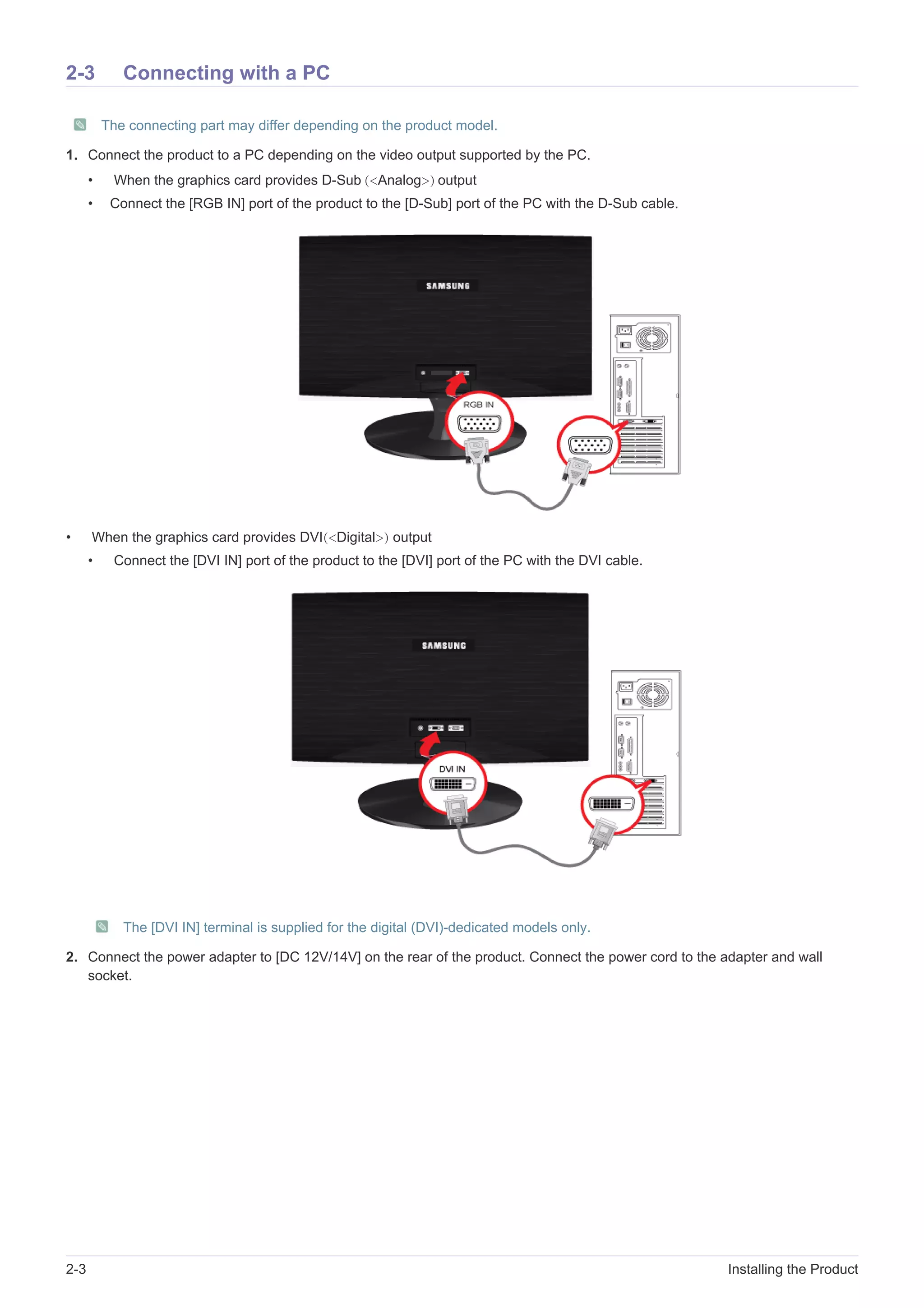 2-3 Connecting with a PC

The connecting part may differ depending on the product model.

1. Connect the product to a PC depending on the video output supported by the PC.

• When the graphics card provides D-Sub (<Analog>) output

• Connect the [RGB IN] port of the product to the [D-Sub] port of the PC with the D-Sub cable.

SAMSUNG

RGB IN

• When the graphics card provides DVI(<Digital>) output

• Connect the [DVI IN] port of the product to the [DVI] port of the PC with the DVI cable.

SAMSUNG

DVI IN

The [DVI IN] terminal is supplied for the digital (DVI)-dedicated models only.

2. Connect the power adapter to [DC 12V/14V] on the rear of the product. Connect the power cord to the adapter and wall socket.

2-3 Installing the Product