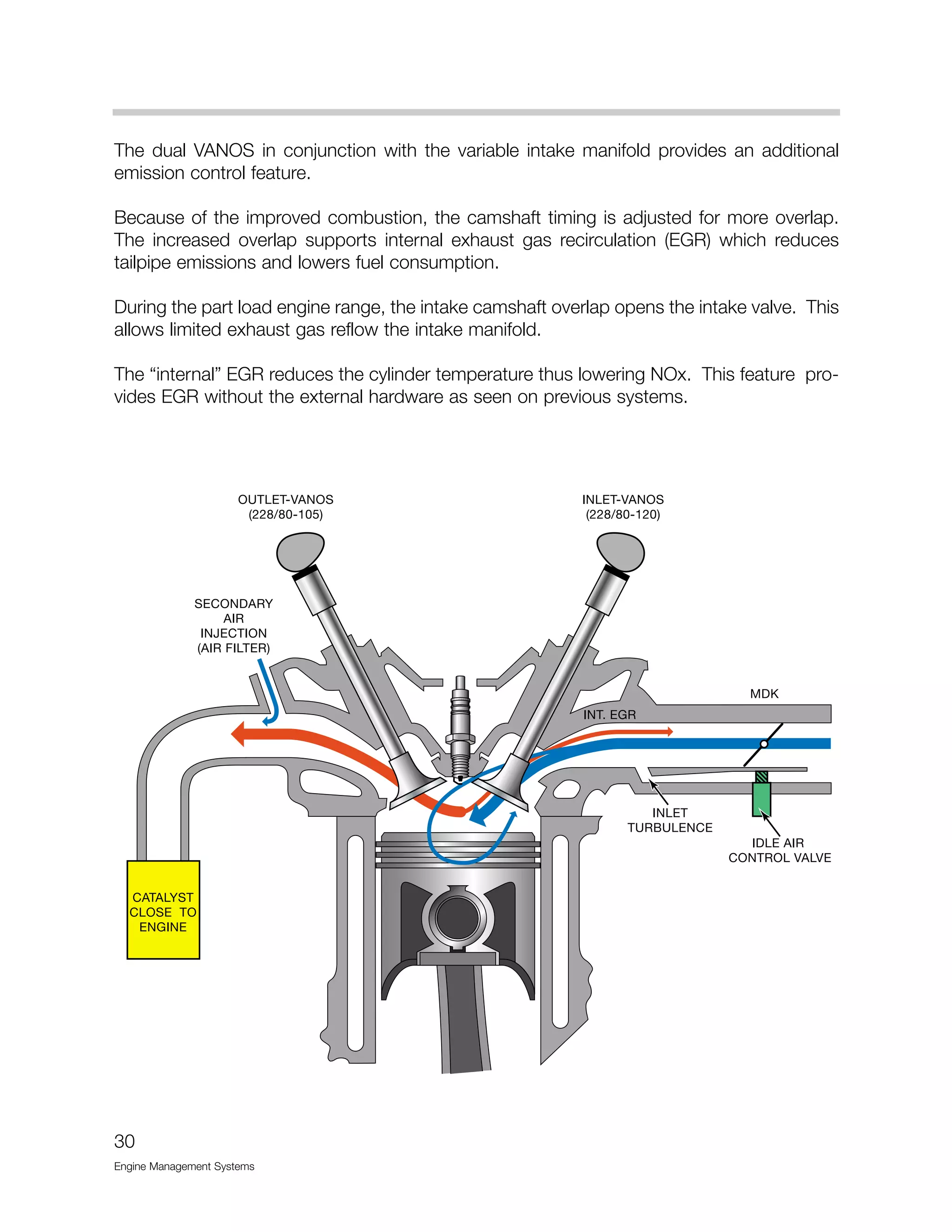 The dual VANOS in conjunction with the variable intake manifold provides an additional emission control feature.

Because of the improved combustion, the camshaft timing is adjusted for more overlap. The increased overlap supports internal exhaust gas recirculation (EGR) which reduces tailpipe emissions and lowers fuel consumption.

During the part load engine range, the intake camshaft overlap opens the intake valve. This allows limited exhaust gas reflow the intake manifold.

The “internal” EGR reduces the cylinder temperature thus lowering NOx. This feature provides EGR without the external hardware as seen on previous systems.

OUTLET-VANOS
(228/80-105)

INLET-VANOS
(228/80-120)

SECONDARY AIR INJECTION (AIR FILTER)

MDK

INT. EGR

INLET TURBULENCE

IDLE AIR CONTROL VALVE

CATALYST CLOSE TO ENGINE

30

Engine Management Systems