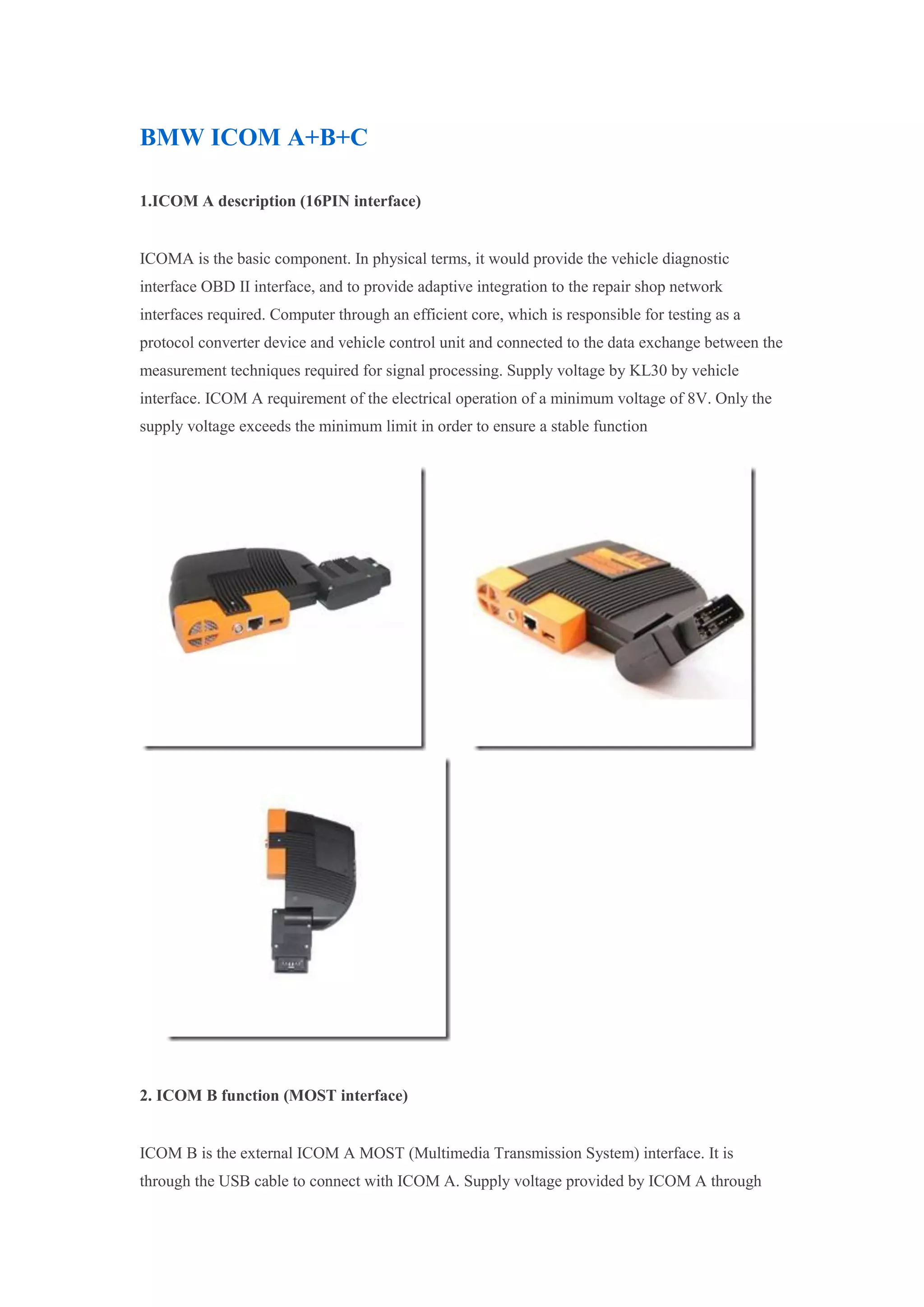 BMW ICOM A+B+C

1.ICOM A description (16PIN interface)

ICOMA is the basic component. In physical terms, it would provide the vehicle diagnostic interface OBD II interface, and to provide adaptive integration to the repair shop network interfaces required. Computer through an efficient core, which is responsible for testing as a protocol converter device and vehicle control unit and connected to the data exchange between the measurement techniques required for signal processing. Supply voltage by KL30 by vehicle interface. ICOM A requirement of the electrical operation of a minimum voltage of 8V. Only the supply voltage exceeds the minimum limit in order to ensure a stable function

2. ICOM B function (MOST interface)

ICOM B is the external ICOM A MOST (Multimedia Transmission System) interface. It is through the USB cable to connect with ICOM A. Supply voltage provided by ICOM A through