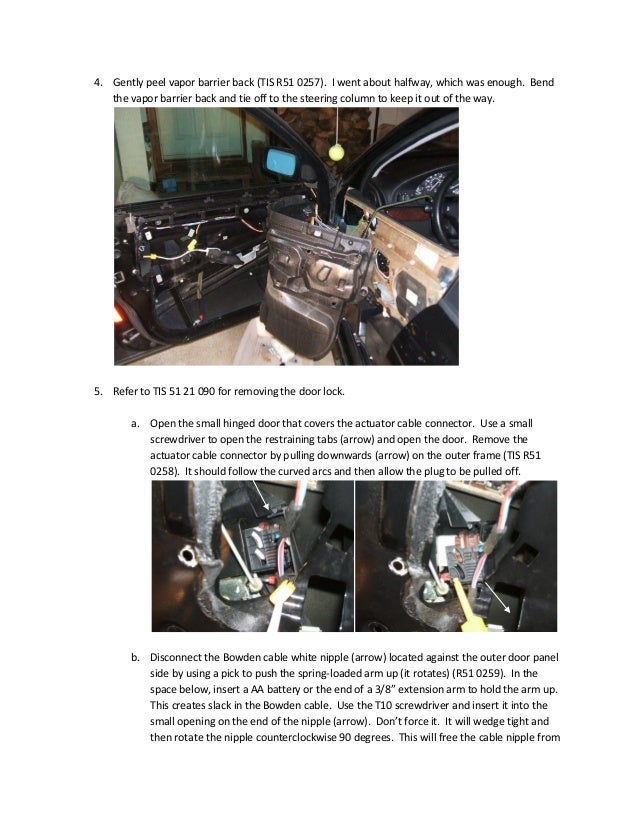 4. Gently peel vapor barrier back (TIS R51 0257). I went about halfway, which was enough. Bend the vapor barrier back and tie off to the steering column to keep it out of the way.

5. Refer to TIS 51 21 090 for removing the door lock.

a. Open the small hinged door that covers the actuator cable connector. Use a small screwdriver to open the restraining tabs (arrow) and open the door. Remove the actuator cable connector by pulling downwards (arrow) on the outer frame (TIS R51 0258). It should follow the curved arcs and then allow the plug to be pulled off.

b. Disconnect the Bowden cable white nipple (arrow) located against the outer door panel side by using a pick to push the spring-loaded arm up (it rotates) (R51 0259). In the space below, insert a AA battery or the end of a 3/8" extension arm to hold the arm up. This creates slack in the Bowden cable. Use the T10 screwdriver and insert it into the small opening on the end of the nipple (arrow). Don't force it. It will wedge tight and then rotate the nipple counterclockwise 90 degrees. This will free the cable nipple from