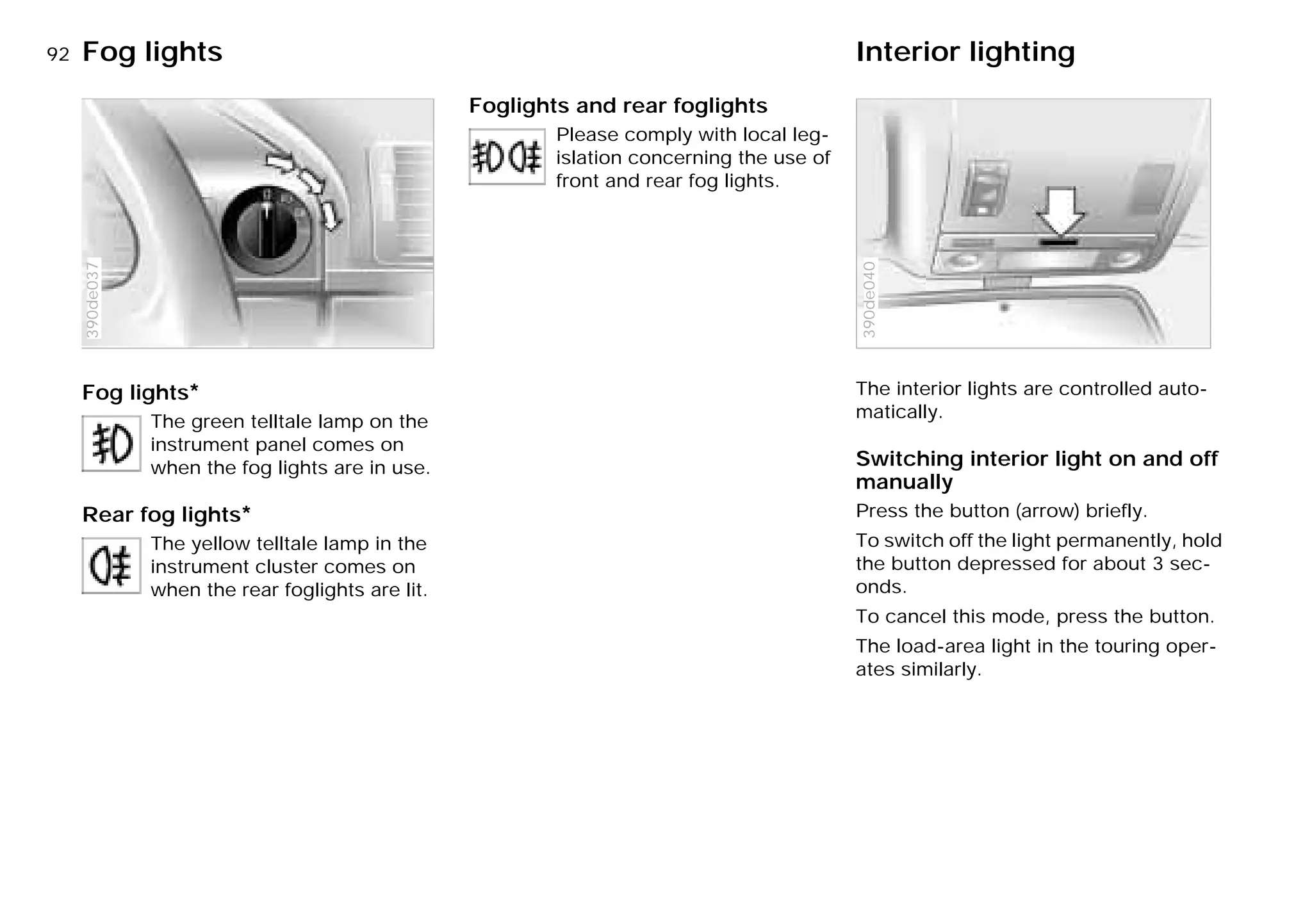 92 Fog lights

390de037

Fog lights*

The green telltale lamp on the instrument panel comes on when the fog lights are in use.

Rear fog lights*

The yellow telltale lamp in the instrument cluster comes on when the rear foglights are lit.

Foglights and rear foglights

Please comply with local legislation concerning the use of front and rear fog lights.

Interior lighting

390de040

The interior lights are controlled automatically.

Switching interior light on and off manually

Press the button (arrow) briefly.

To switch off the light permanently, hold the button depressed for about 3 seconds.

To cancel this mode, press the button.

The load-area light in the touring operates similarly.