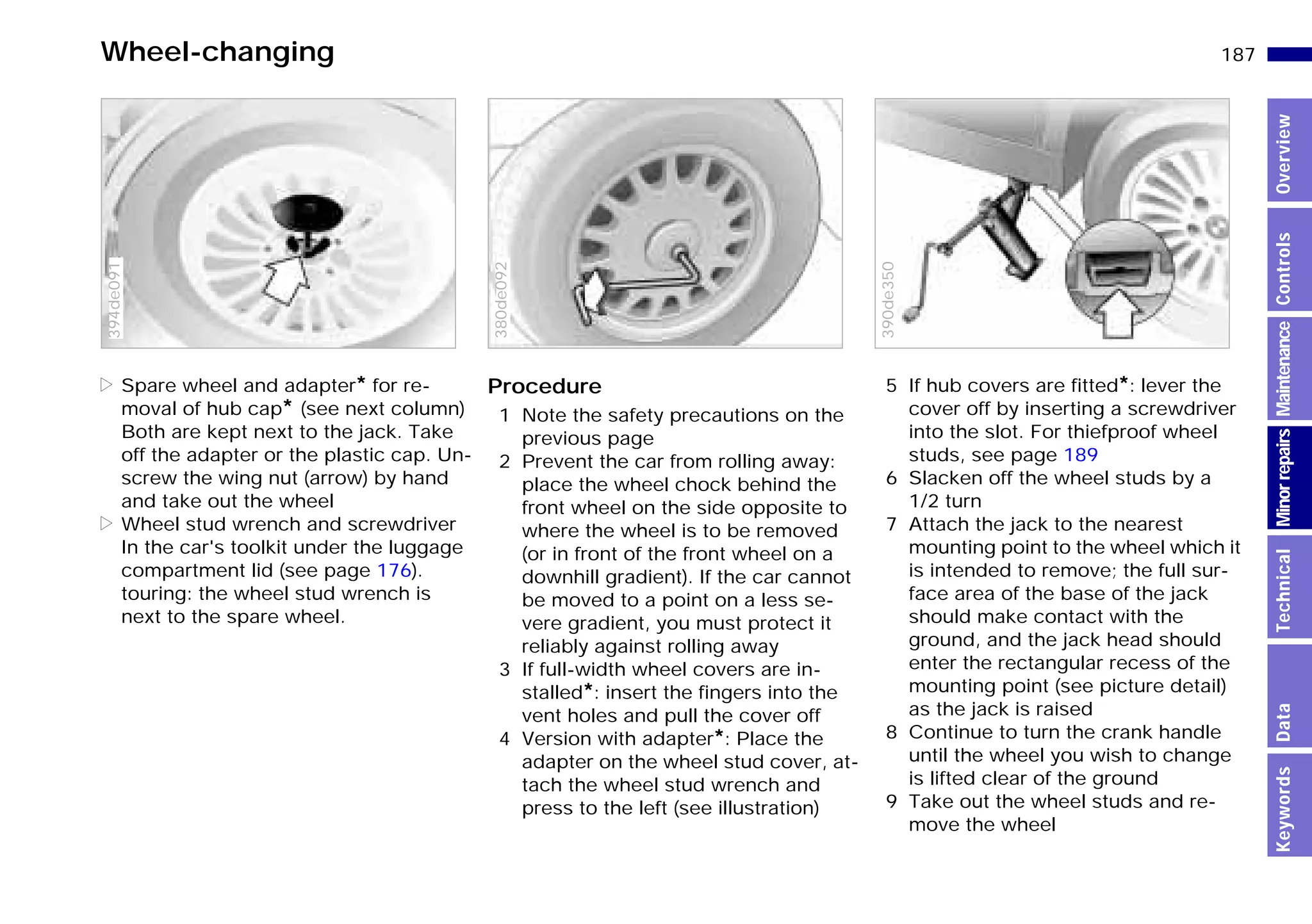 Wheel-changing

187

394de091

380de092

390de350

▷ Spare wheel and adapter* for removal of hub cap* (see next column) Both are kept next to the jack. Take off the adapter or the plastic cap. Unscrew the wing nut (arrow) by hand and take out the wheel

▷ Wheel stud wrench and screwdriver In the car's toolkit under the luggage compartment lid (see page 176). touring: the wheel stud wrench is next to the spare wheel.

Procedure

1 Note the safety precautions on the previous page

2 Prevent the car from rolling away: place the wheel chock behind the front wheel on the side opposite to where the wheel is to be removed (or in front of the front wheel on a downhill gradient). If the car cannot be moved to a point on a less severe gradient, you must protect it reliably against rolling away

3 If full-width wheel covers are installed*: insert the fingers into the vent holes and pull the cover off

4 Version with adapter*: Place the adapter on the wheel stud cover, attach the wheel stud wrench and press to the left (see illustration)

5 If hub covers are fitted*: lever the cover off by inserting a screwdriver into the slot. For thiefproof wheel studs, see page 189

6 Slacken off the wheel studs by a 1/2 turn

7 Attach the jack to the nearest mounting point to the wheel which it is intended to remove; the full surface area of the base of the jack should make contact with the ground, and the jack head should enter the rectangular recess of the mounting point (see picture detail) as the jack is raised

8 Continue to turn the crank handle until the wheel you wish to change is lifted clear of the ground

9 Take out the wheel studs and remove the wheel

Overview
Controls
Maintenance
Minor repairs
Technical
Data
Keywords