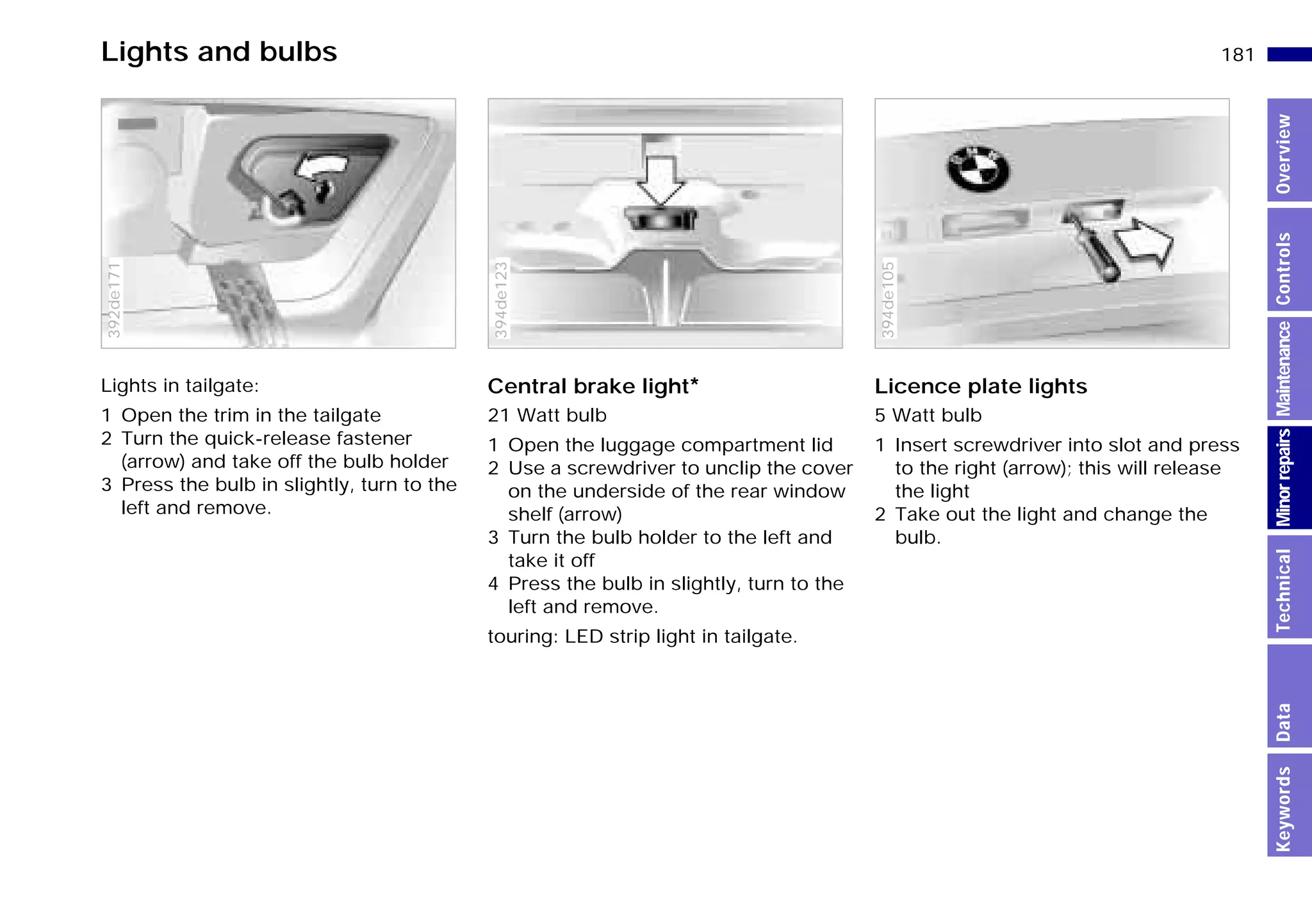 Lights and bulbs

181

392de171

Lights in tailgate:

1 Open the trim in the tailgate
2 Turn the quick-release fastener (arrow) and take off the bulb holder
3 Press the bulb in slightly, turn to the left and remove.

394de123

Central brake light*

21 Watt bulb

1 Open the luggage compartment lid
2 Use a screwdriver to unclip the cover on the underside of the rear window shelf (arrow)
3 Turn the bulb holder to the left and take it off
4 Press the bulb in slightly, turn to the left and remove.

touring: LED strip light in tailgate.

394de105

Licence plate lights

5 Watt bulb

1 Insert screwdriver into slot and press to the right (arrow); this will release the light
2 Take out the light and change the bulb.

Overview
Controls
Maintenance
Minor repairs
Technical
Data
Keywords