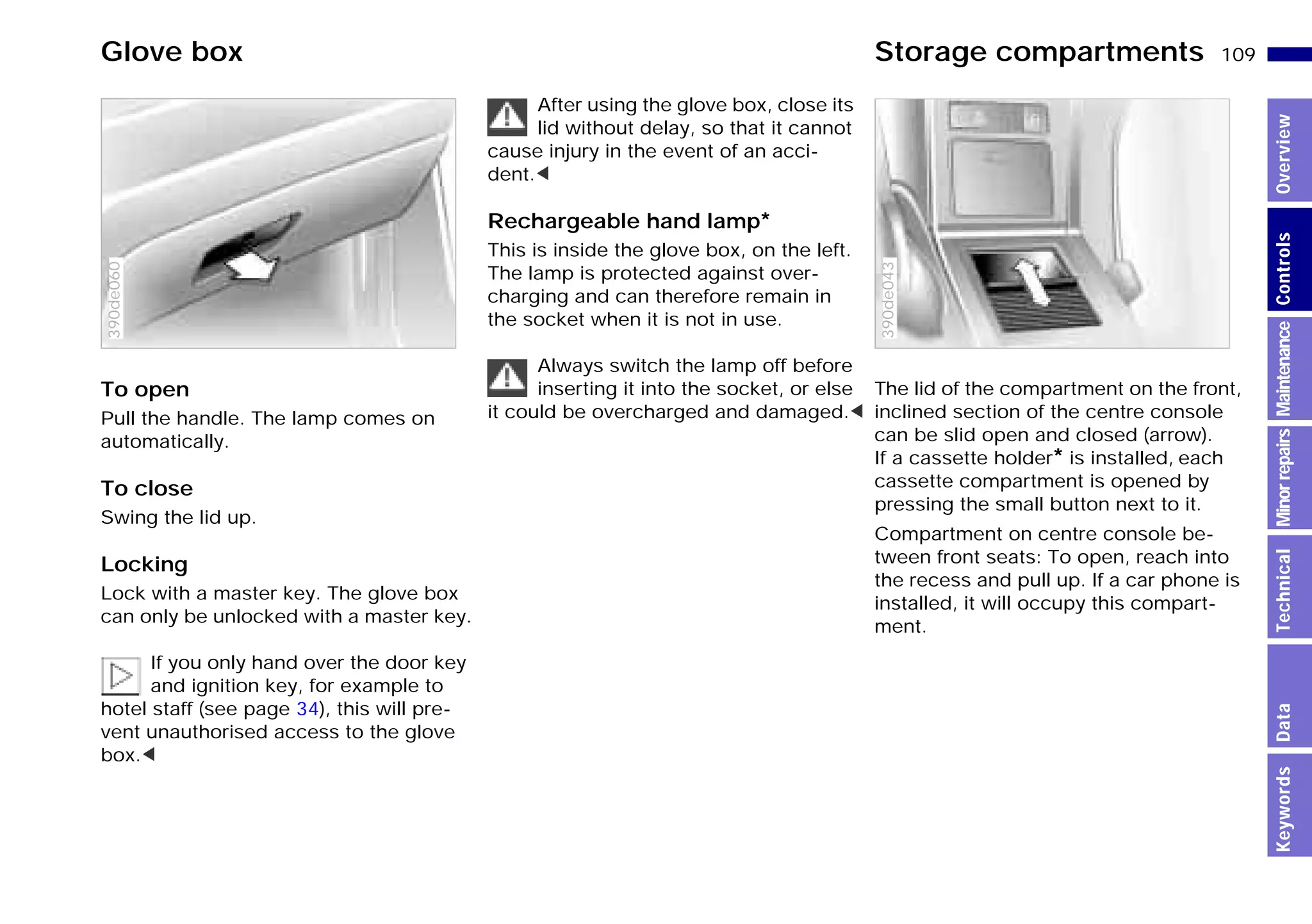 Glove box

Storage compartments 109

390de060

To open
Pull the handle. The lamp comes on automatically.

To close
Swing the lid up.

Locking
Lock with a master key. The glove box can only be unlocked with a master key.

If you only hand over the door key and ignition key, for example to hotel staff (see page 34), this will prevent unauthorised access to the glove box.◀

After using the glove box, close its lid without delay, so that it cannot cause injury in the event of an accident.◀

Rechargeable hand lamp*
This is inside the glove box, on the left. The lamp is protected against overcharging and can therefore remain in the socket when it is not in use.

Always switch the lamp off before inserting it into the socket, or else it could be overcharged and damaged.◀

390de043

The lid of the compartment on the front, inclined section of the centre console can be slid open and closed (arrow). If a cassette holder* is installed, each cassette compartment is opened by pressing the small button next to it.

Compartment on centre console between front seats: To open, reach into the recess and pull up. If a car phone is installed, it will occupy this compartment.

Overview
Controls
Maintenance
Minor repairs
Technical
Data
Keywords