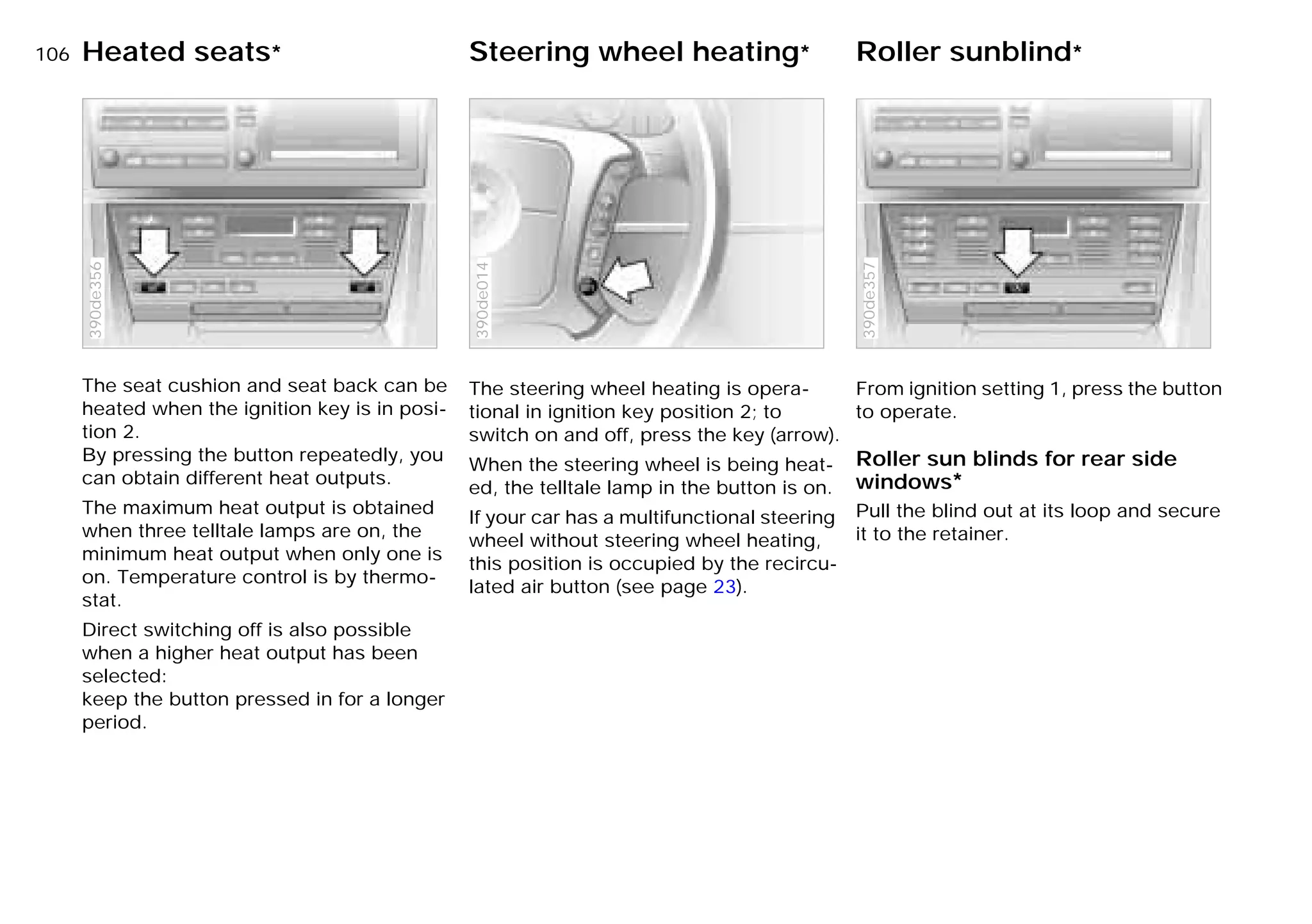 106 Heated seats*

390de356

The seat cushion and seat back can be heated when the ignition key is in position 2.
By pressing the button repeatedly, you can obtain different heat outputs.

The maximum heat output is obtained when three telltale lamps are on, the minimum heat output when only one is on. Temperature control is by thermostat.

Direct switching off is also possible when a higher heat output has been selected:
keep the button pressed in for a longer period.

Steering wheel heating*

390de014

The steering wheel heating is operational in ignition key position 2; to switch on and off, press the key (arrow).

When the steering wheel is being heated, the telltale lamp in the button is on.

If your car has a multifunctional steering wheel without steering wheel heating, this position is occupied by the recirculated air button (see page 23).

Roller sunblind*

390de357

From ignition setting 1, press the button to operate.

Roller sun blinds for rear side windows*

Pull the blind out at its loop and secure it to the retainer.