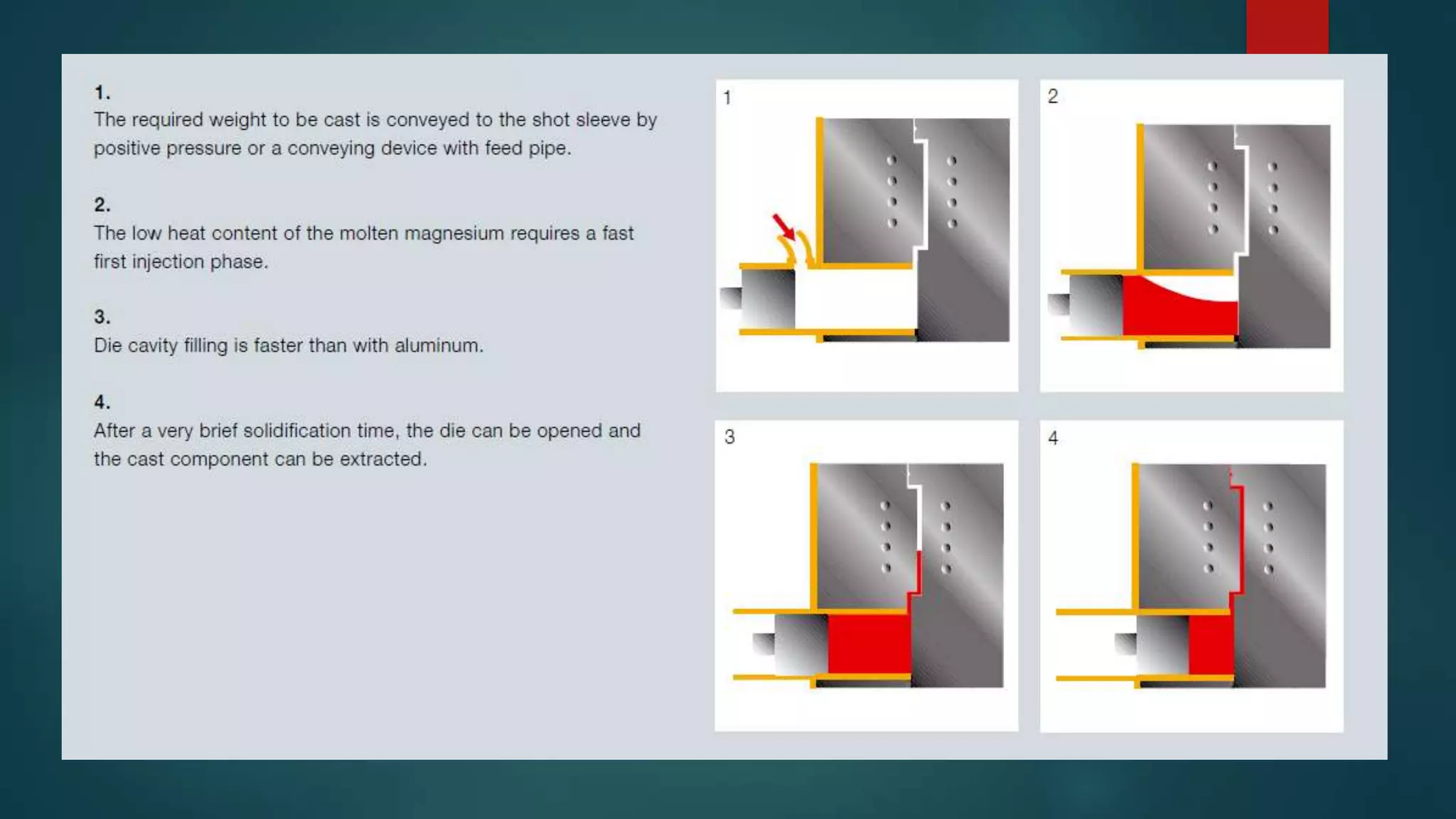 1.
The required weight to be cast is conveyed to the shot sleeve by positive pressure or a conveying device with feed pipe.

2.
The low heat content of the molten magnesium requires a fast first injection phase.

3.
Die cavity filling is faster than with aluminum.

4.
After a very brief solidification time, the die can be opened and the cast component can be extracted.

1

2

3

4