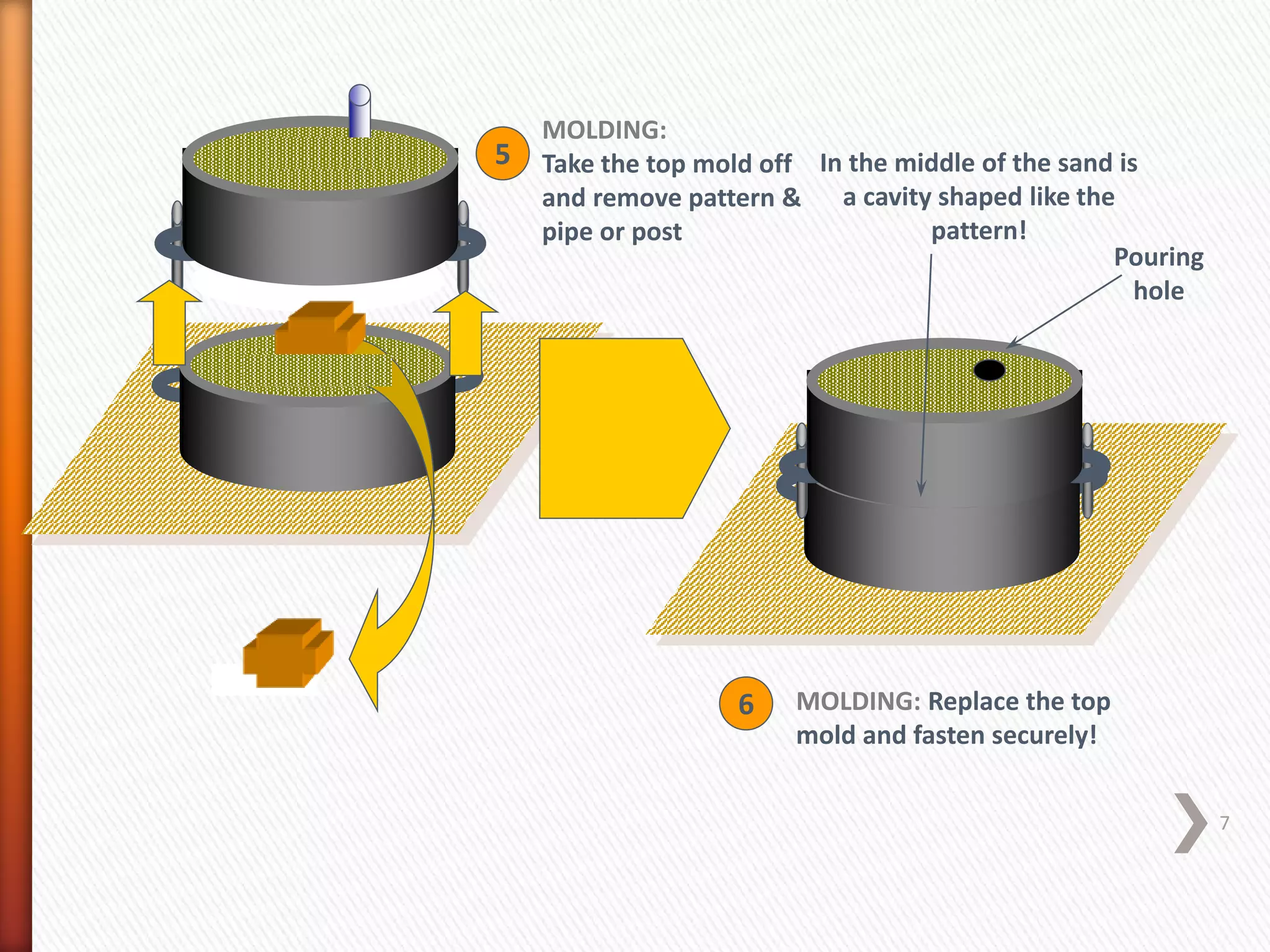 5

MOLDING:
Take the top mold off and remove pattern & pipe or post

In the middle of the sand is a cavity shaped like the pattern!

Pouring hole

6

MOLDING: Replace the top mold and fasten securely!

7