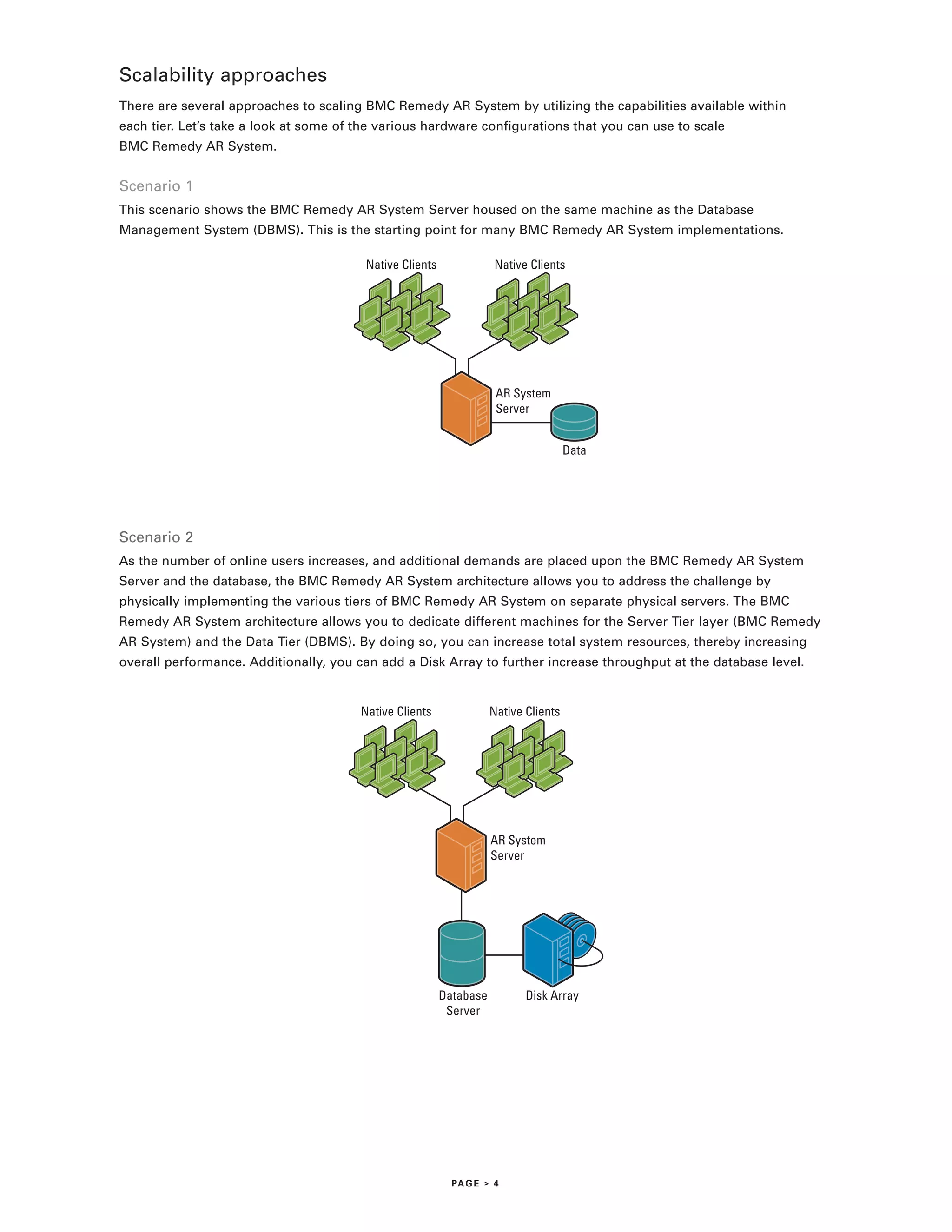 Scalability approaches

There are several approaches to scaling BMC Remedy AR System by utilizing the capabilities available within each tier. Let's take a look at some of the various hardware configurations that you can use to scale BMC Remedy AR System.

Scenario 1

This scenario shows the BMC Remedy AR System Server housed on the same machine as the Database Management System (DBMS). This is the starting point for many BMC Remedy AR System implementations.

Native Clients

Native Clients

AR System Server

Data

Scenario 2

As the number of online users increases, and additional demands are placed upon the BMC Remedy AR System Server and the database, the BMC Remedy AR System architecture allows you to address the challenge by physically implementing the various tiers of BMC Remedy AR System on separate physical servers. The BMC Remedy AR System architecture allows you to dedicate different machines for the Server Tier layer (BMC Remedy AR System) and the Data Tier (DBMS). By doing so, you can increase total system resources, thereby increasing overall performance. Additionally, you can add a Disk Array to further increase throughput at the database level.

Native Clients

Native Clients

AR System Server

Database Server

Disk Array

PAGE > 4