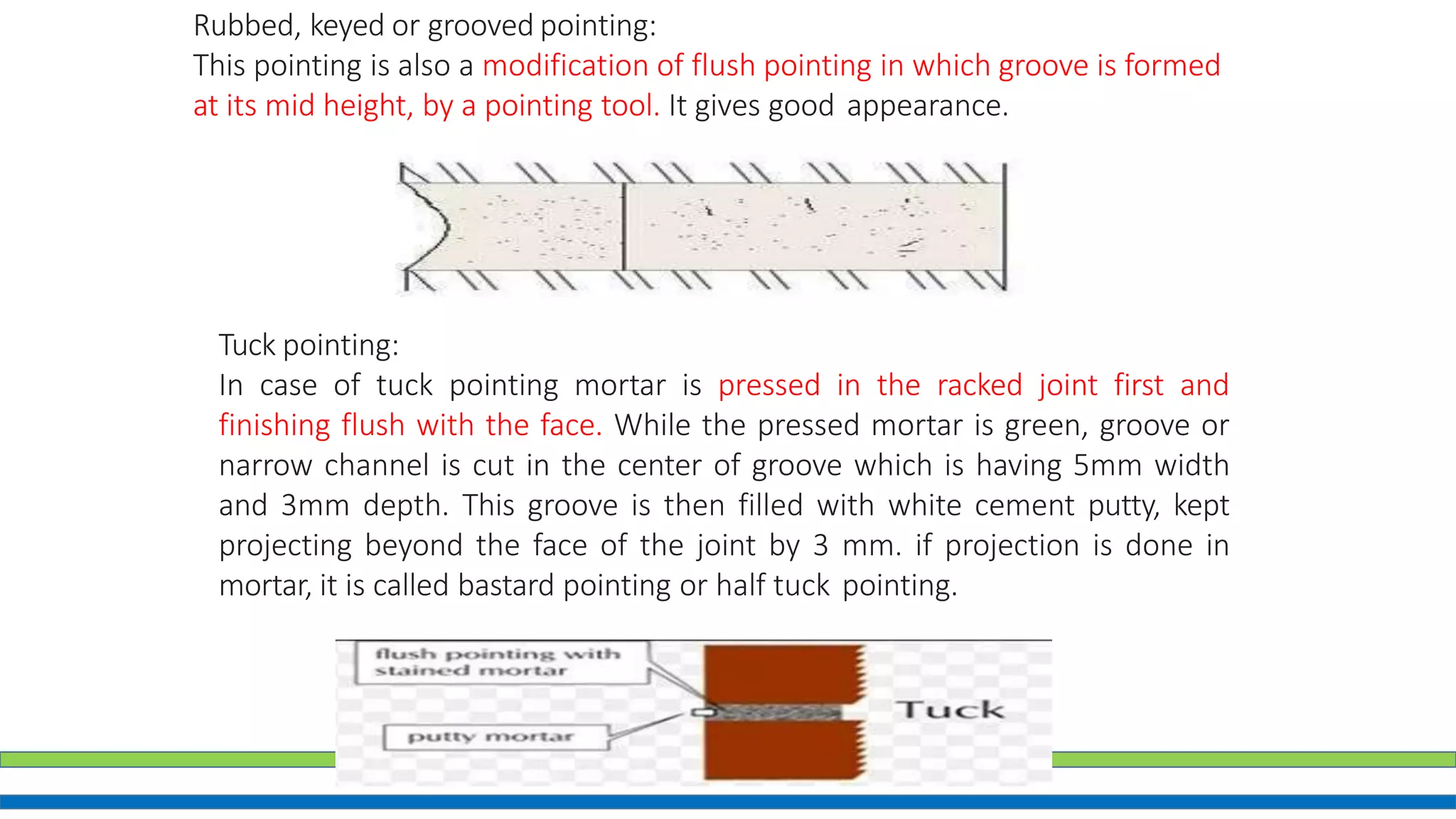 Rubbed, keyed or grooved pointing:
This pointing is also a modification of flush pointing in which groove is formed at its mid height, by a pointing tool. It gives good appearance.

Tuck pointing:
In case of tuck pointing mortar is pressed in the racked joint first and finishing flush with the face. While the pressed mortar is green, groove or narrow channel is cut in the center of groove which is having 5mm width and 3mm depth. This groove is then filled with white cement putty, kept projecting beyond the face of the joint by 3 mm. if projection is done in mortar, it is called bastard pointing or half tuck pointing.

flush pointing with stained mortar

putty mortar

Tuck