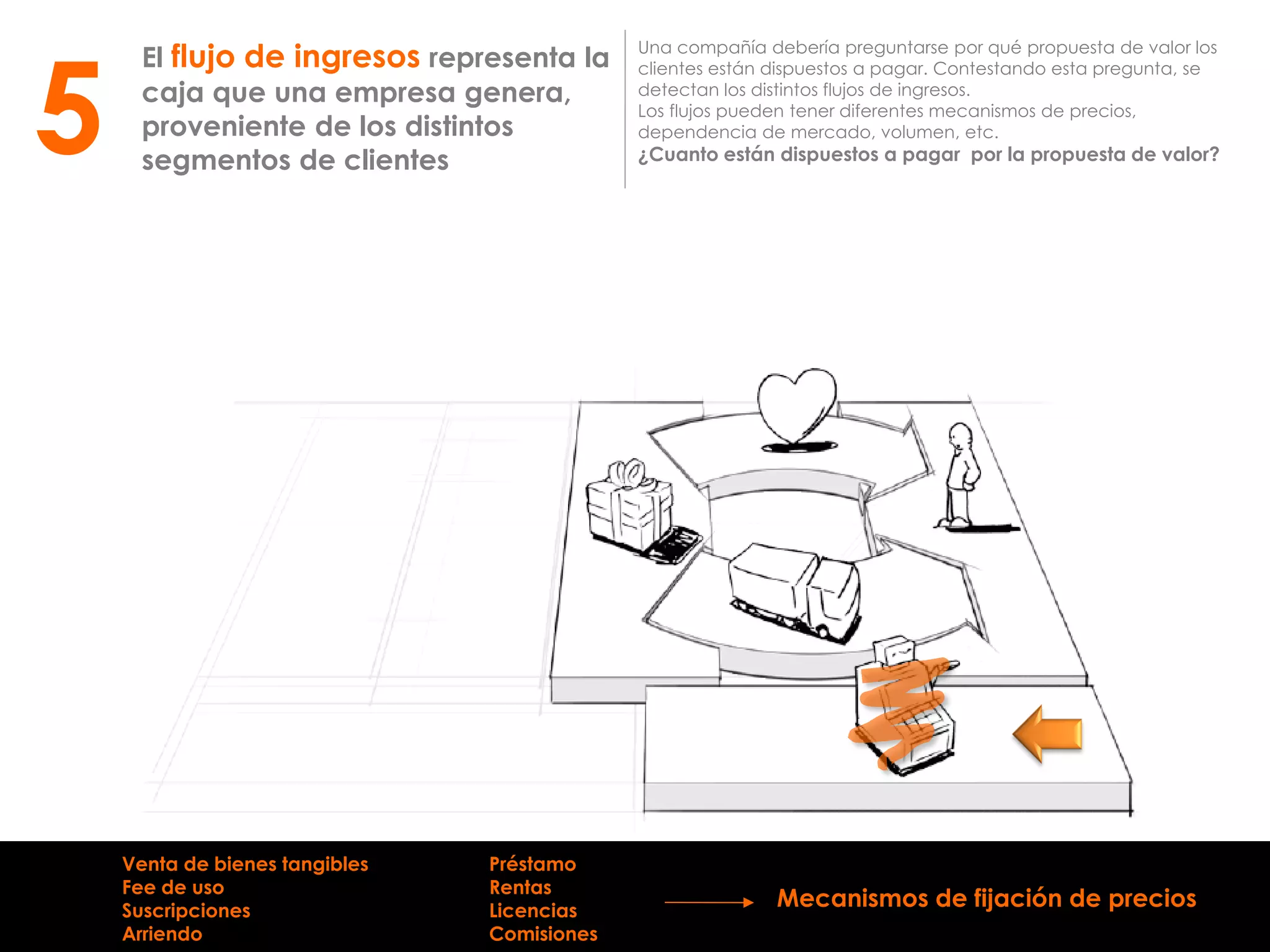 5

El flujo de ingresos representa la caja que una empresa genera, proveniente de los distintos segmentos de clientes

Una compañía debería preguntarse por qué propuesta de valor los clientes están dispuestos a pagar. Contestando esta pregunta, se detectan los distintos flujos de ingresos.
Los flujos pueden tener diferentes mecanismos de precios, dependencia de mercado, volumen, etc.
¿Cuanto están dispuestos a pagar por la propuesta de valor?

Venta de bienes tangibles
Fee de uso
Suscripciones
Arriendo

Préstamo
Rentas
Licencias
Comisiones

Mecanismos de fijación de precios