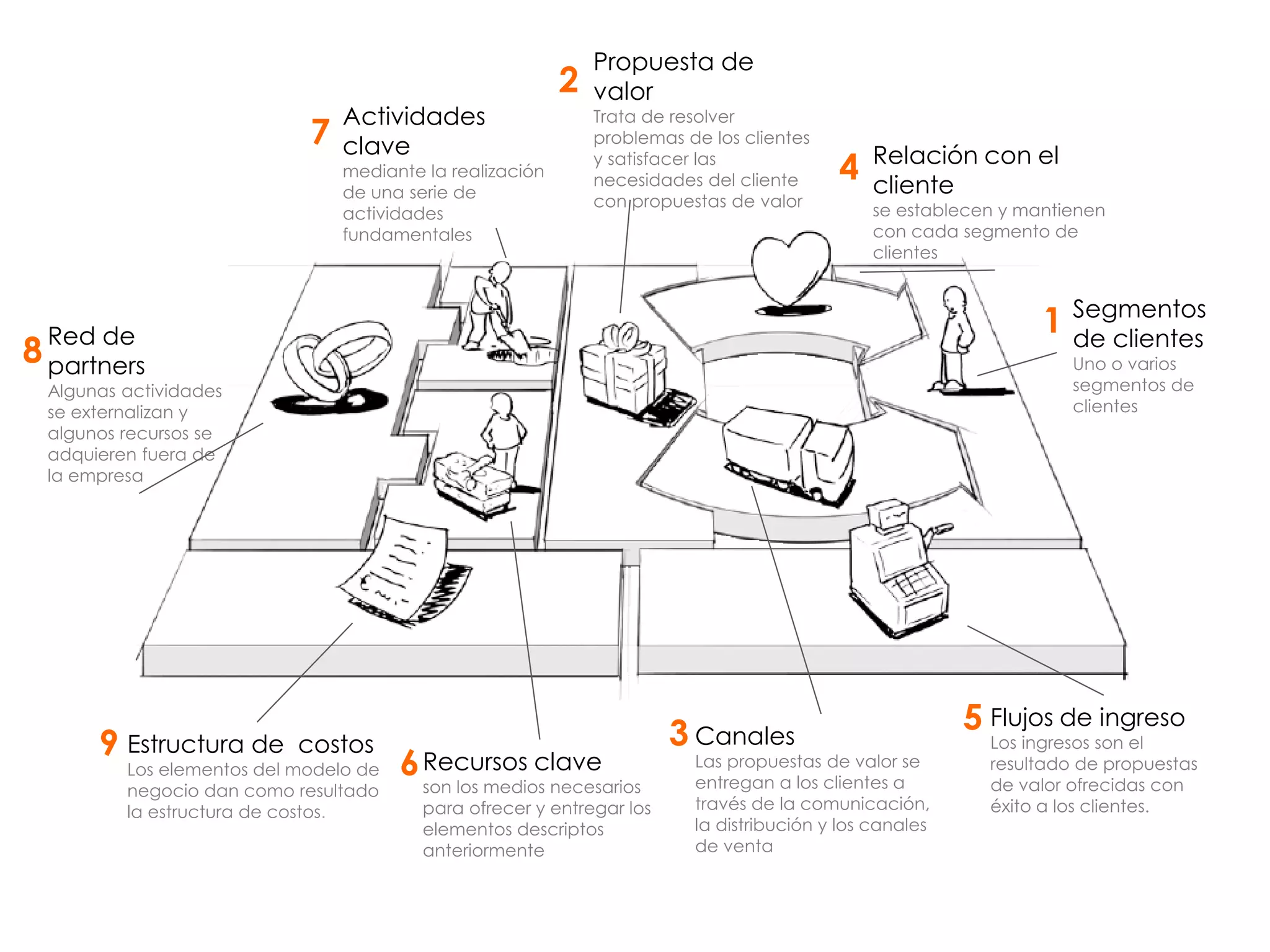 2 Propuesta de valor
Trata de resolver problemas de los clientes y satisfacer las necesidades del cliente con propuestas de valor

7 Actividades clave
mediante la realización de una serie de actividades fundamentales

4 Relación con el cliente
se establecen y mantienen con cada segmento de clientes

8 Red de partners
Algunas actividades se externalizan y algunos recursos se adquieren fuera de la empresa

1 Segmentos de clientes
Uno o varios segmentos de clientes

9 Estructura de costos
Los elementos del modelo de negocio dan como resultado la estructura de costos.

6 Recursos clave
son los medios necesarios para ofrecer y entregar los elementos descriptos anteriormente

3 Canales
Las propuestas de valor se entregan a los clientes a través de la comunicación, la distribución y los canales de venta

5 Flujos de ingreso
Los ingresos son el resultado de propuestas de valor ofrecidas con éxito a los clientes.