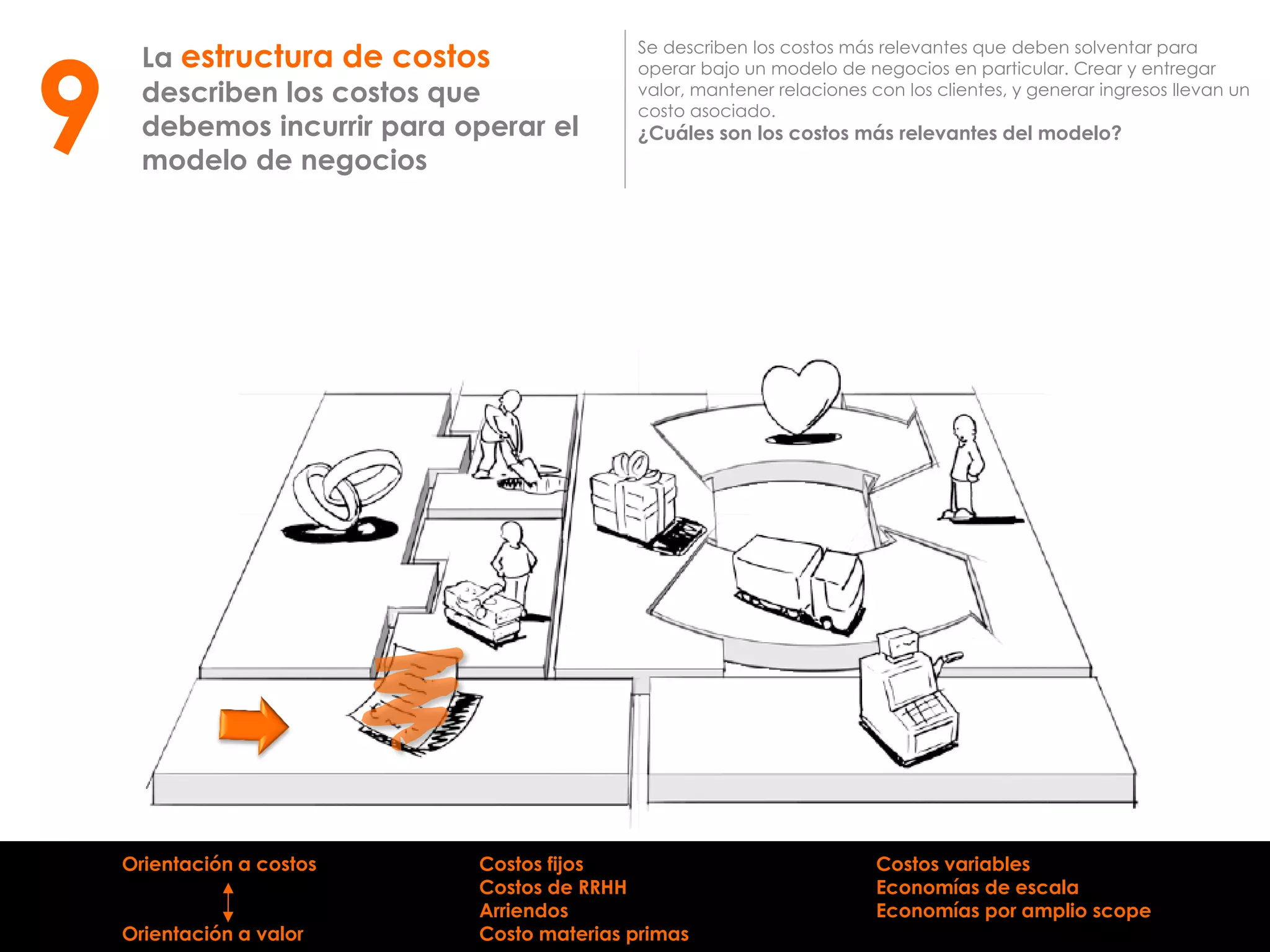 9

La estructura de costos describen los costos que debemos incurrir para operar el modelo de negocios

Se describen los costos más relevantes que deben solventar para operar bajo un modelo de negocios en particular. Crear y entregar valor, mantener relaciones con los clientes, y generar ingresos llevan un costo asociado.
¿Cuáles son los costos más relevantes del modelo?

Orientación a costos
Orientación a valor

Costos fijos
Costos de RRHH
Arriendos
Costo materias primas

Costos variables
Economías de escala
Economías por amplio scope