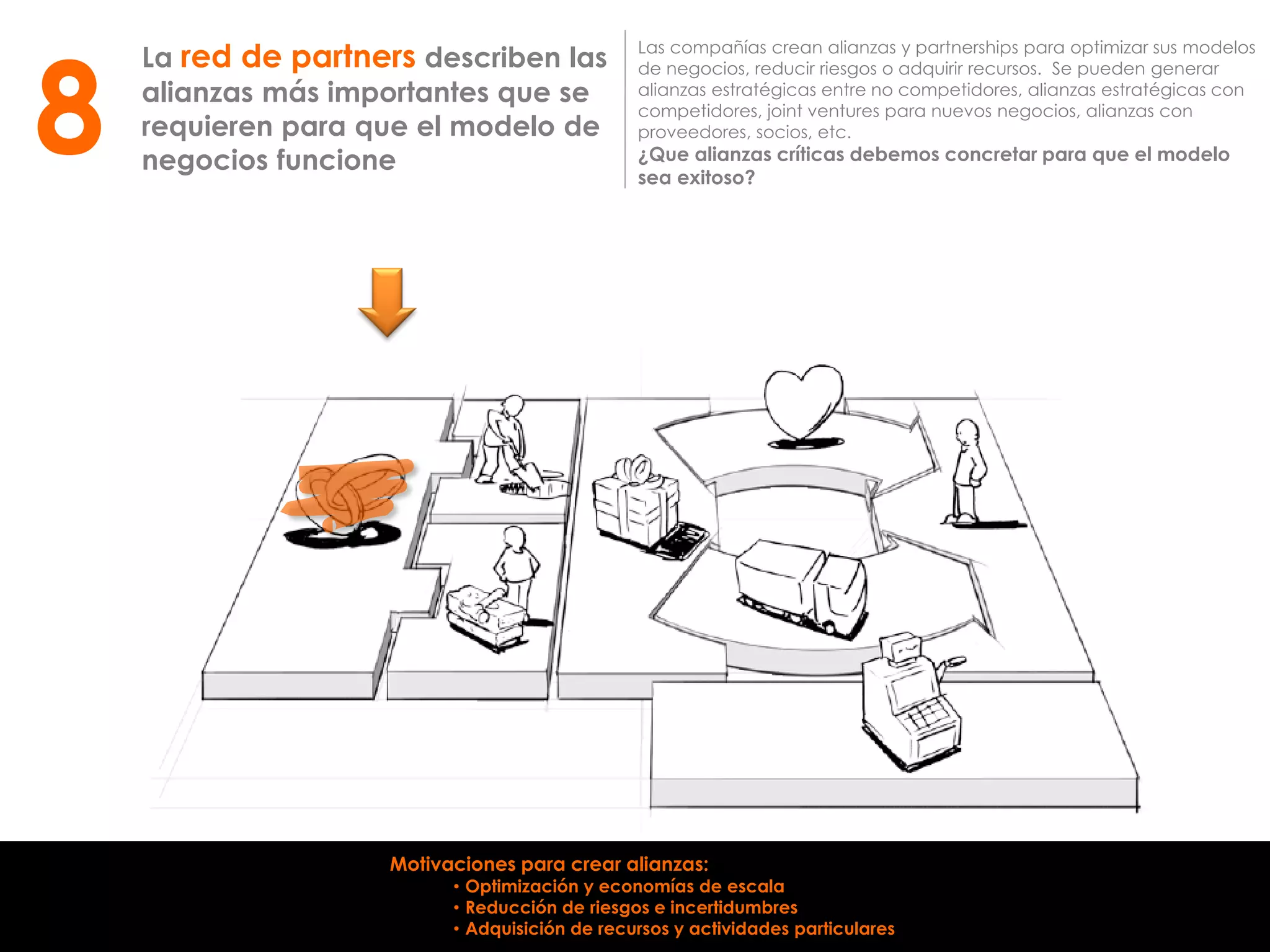 8

La red de partners describen las alianzas más importantes que se requieren para que el modelo de negocios funcione

Las compañías crean alianzas y partnerships para optimizar sus modelos de negocios, reducir riesgos o adquirir recursos. Se pueden generar alianzas estratégicas entre no competidores, alianzas estratégicas con competidores, joint ventures para nuevos negocios, alianzas con proveedores, socios, etc.
¿Que alianzas críticas debemos concretar para que el modelo sea exitoso?

Motivaciones para crear alianzas:
• Optimización y economías de escala
• Reducción de riesgos e incertidumbres
• Adquisición de recursos y actividades particulares