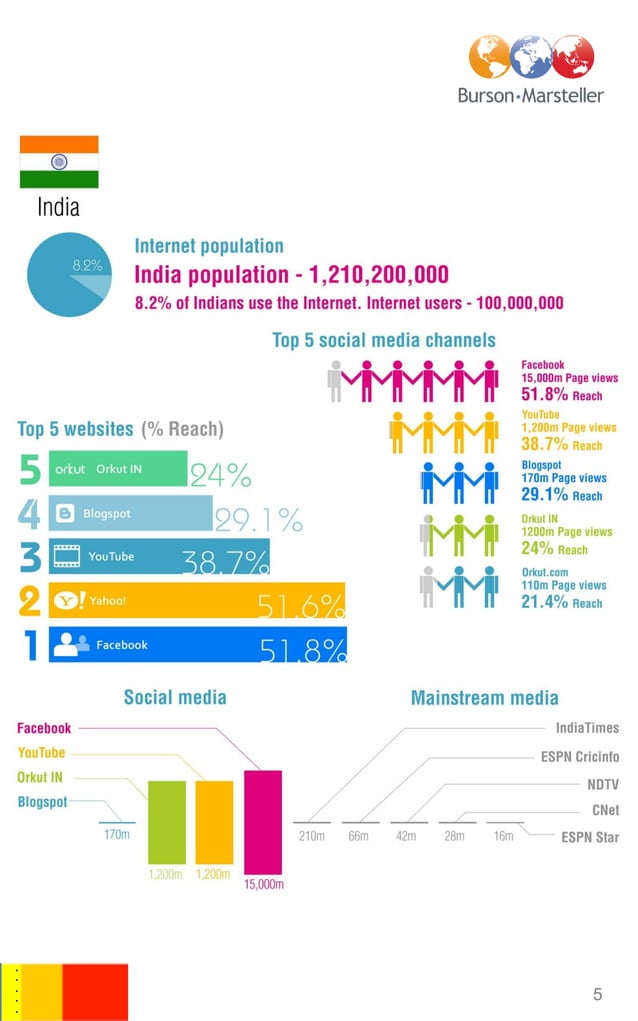 Burson·Marsteller

India

8.2%

Internet population
India population - 1,210,200,000
8.2% of Indians use the Internet. Internet users - 100,000,000

Top 5 social media channels

Facebook
15,000m Page views
51.8% Reach

YouTube
1,200m Page views
38.7% Reach

Blogspot
170m Page views
29.1% Reach

Orkut IN
1200m Page views
24% Reach

Orkut.com
110m Page views
21.4% Reach

Top 5 websites (% Reach)

5 orkut Orkut IN 24%
4 Blogspot 29.1%
3 YouTube 38.7%
2 Yahoo! 51.6%
1 Facebook 51.8%

Social media

Facebook
YouTube
Orkut IN
Blogspot

170m
1,200m
1,200m
15,000m

Mainstream media

IndiaTimes
ESPN Cricinfo
NDTV
CNet
ESPN Star

210m
66m
42m
28m
16m

5