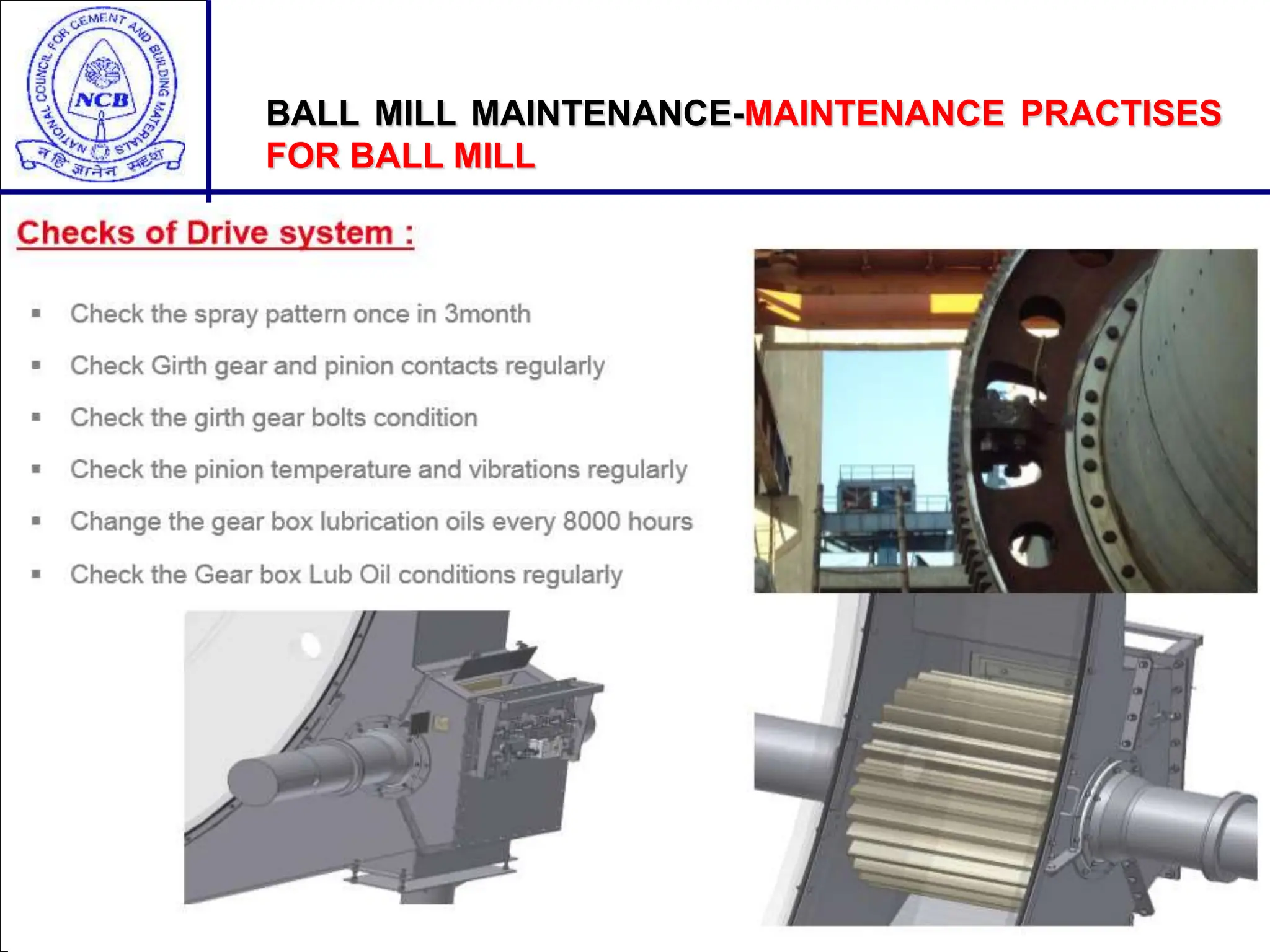 NATIONAL COUNCIL FOR CEMENT AND BUILDING MATERIALS
NCB
न हि ज्ञानेन सदृशं

BALL MILL MAINTENANCE-MAINTENANCE PRACTISES FOR BALL MILL

Checks of Drive system :

▪ Check the spray pattern once in 3month
▪ Check Girth gear and pinion contacts regularly
▪ Check the girth gear bolts condition
▪ Check the pinion temperature and vibrations regularly
▪ Change the gear box lubrication oils every 8000 hours
▪ Check the Gear box Lub Oil conditions regularly