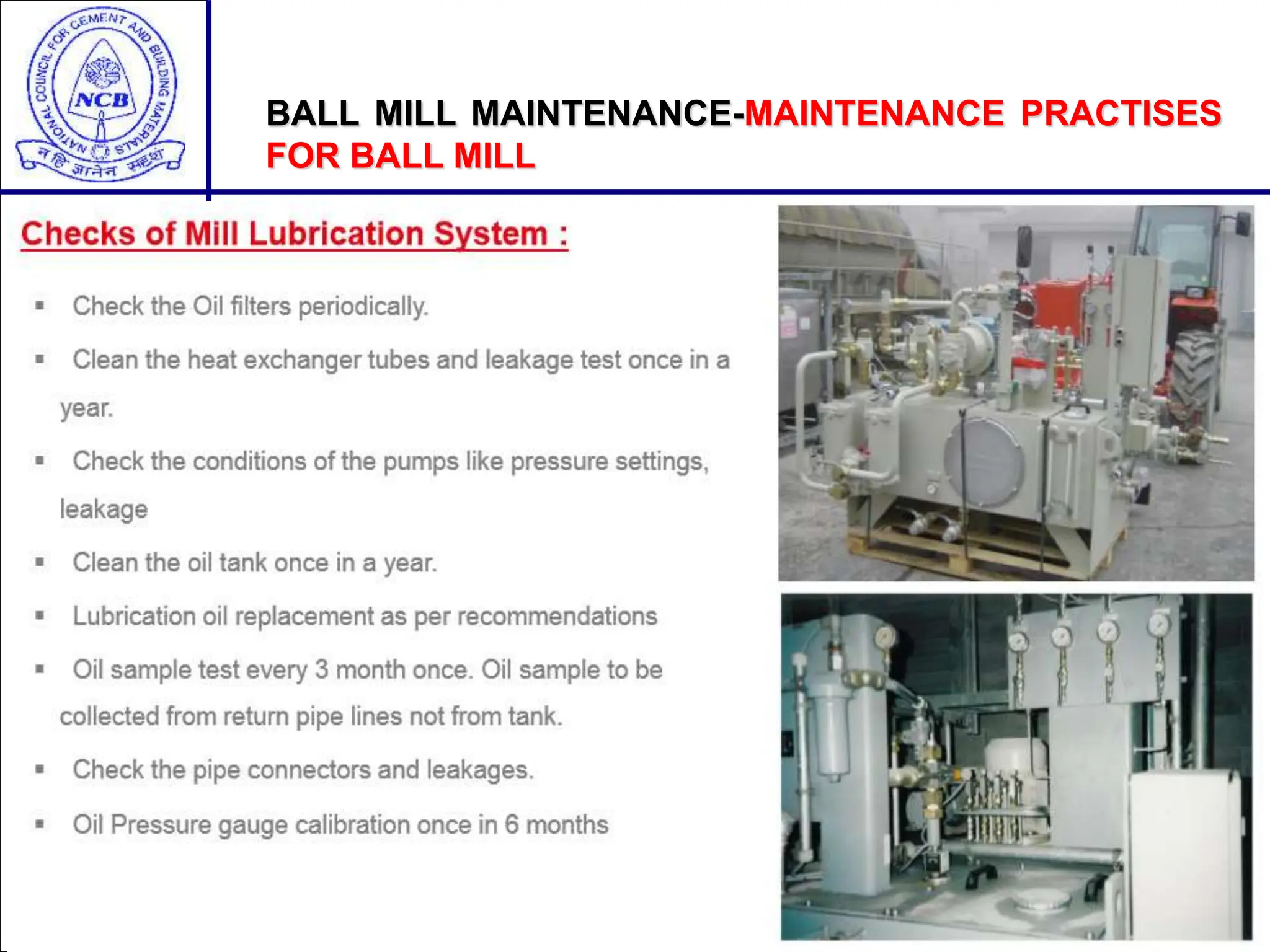 NATIONAL COUNCIL FOR CEMENT AND BUILDING MATERIALS
NCB
न हि ज्ञानेन सदृशं

BALL MILL MAINTENANCE-MAINTENANCE PRACTISES FOR BALL MILL

Checks of Mill Lubrication System :

▪ Check the Oil filters periodically.

▪ Clean the heat exchanger tubes and leakage test once in a year.

▪ Check the conditions of the pumps like pressure settings, leakage

▪ Clean the oil tank once in a year.

▪ Lubrication oil replacement as per recommendations

▪ Oil sample test every 3 month once. Oil sample to be collected from return pipe lines not from tank.

▪ Check the pipe connectors and leakages.

▪ Oil Pressure gauge calibration once in 6 months