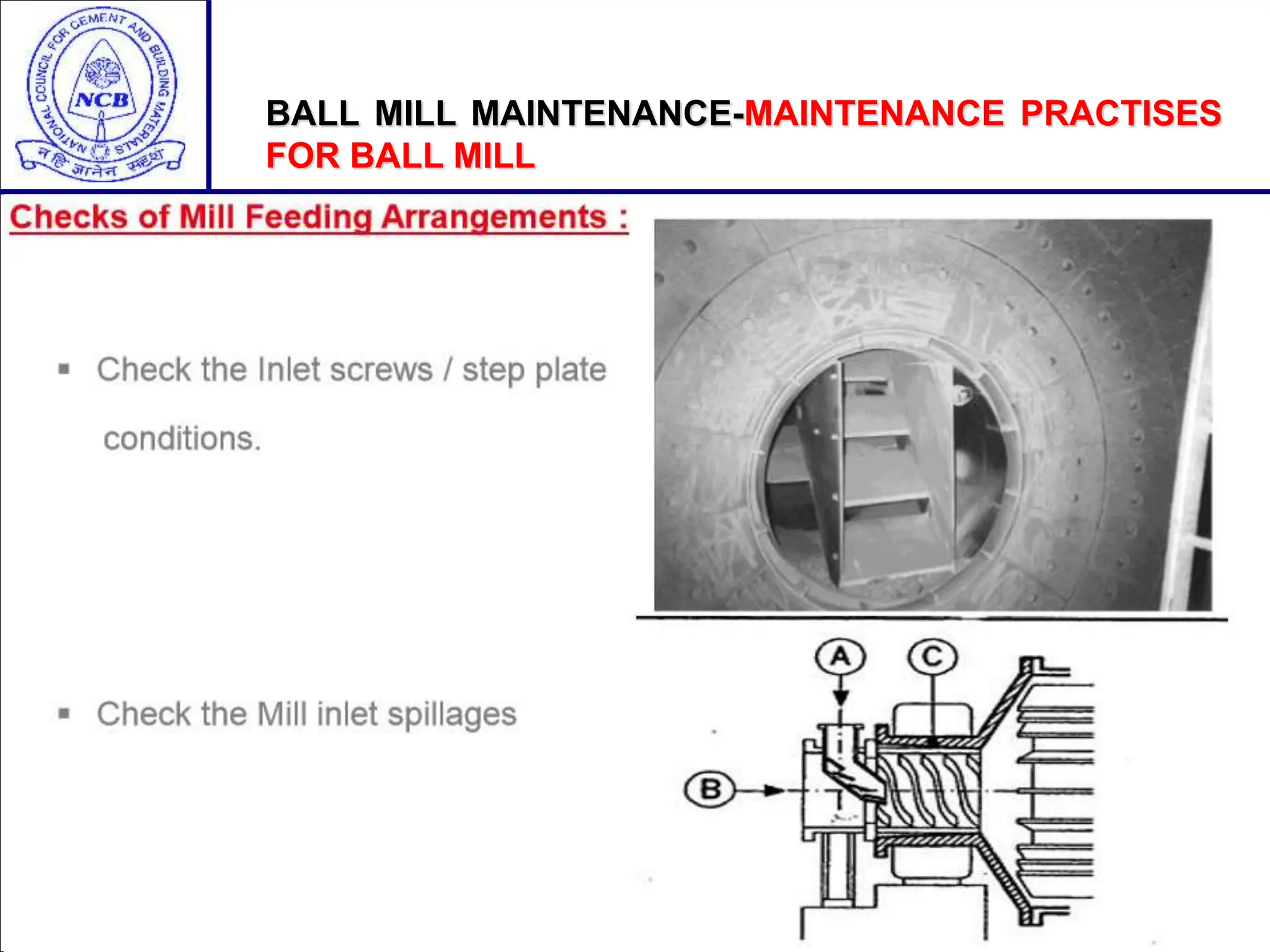 NATIONAL COUNCIL FOR CEMENT AND BUILDING MATERIALS
NCB
न हि ज्ञानेन सदृशं

BALL MILL MAINTENANCE-MAINTENANCE PRACTISES FOR BALL MILL

Checks of Mill Feeding Arrangements :

▪ Check the Inlet screws / step plate conditions.

▪ Check the Mill inlet spillages

A
C
B