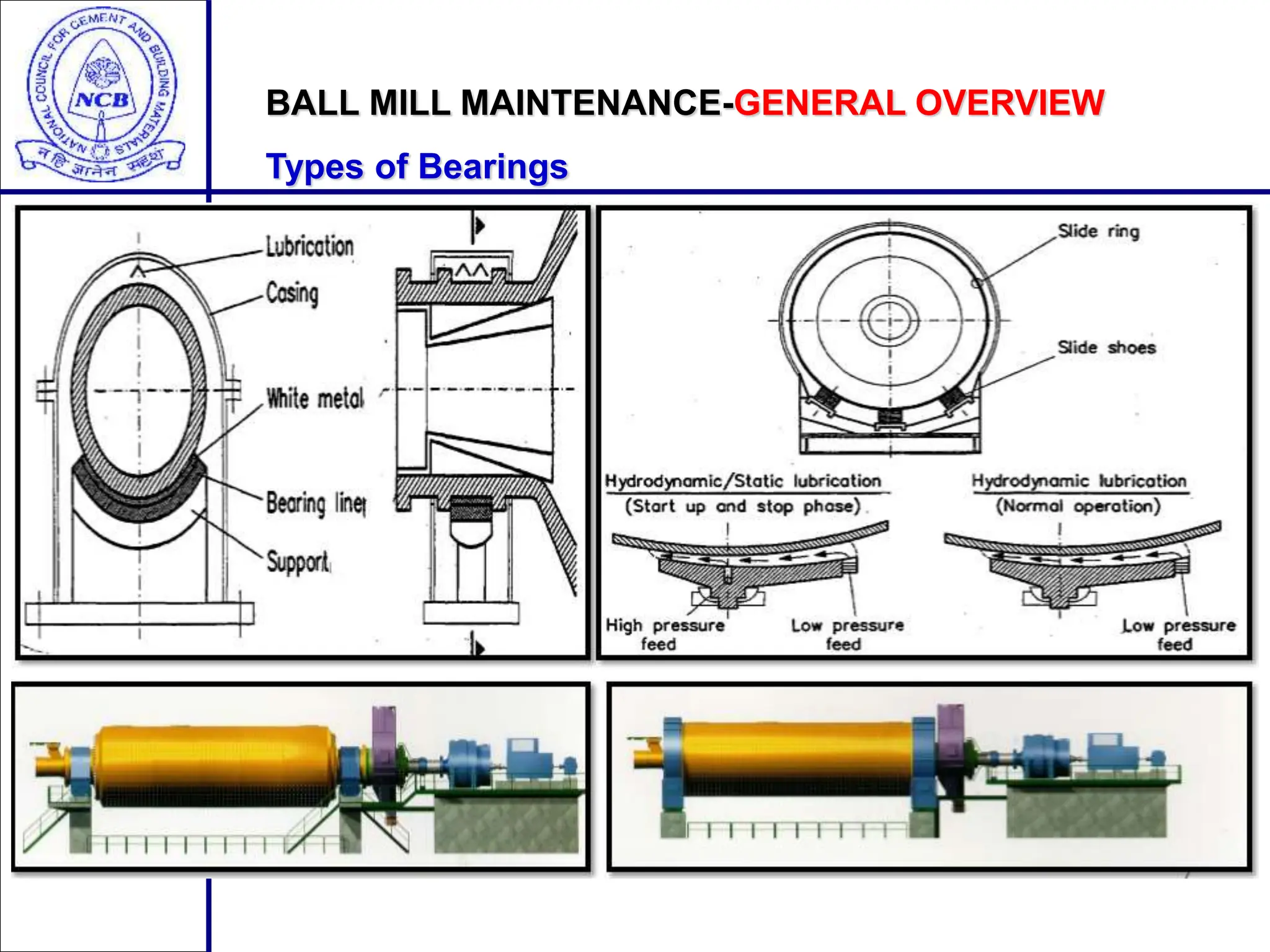 NATIONAL COUNCIL FOR CEMENT AND BUILDING MATERIALS
NCB
न हि ज्ञानेन सदृशं

BALL MILL MAINTENANCE-GENERAL OVERVIEW

Types of Bearings

Lubrication
Casing
White metal
Bearing liner
Support

Slide ring
Slide shoes

Hydrodynamic/Static lubrication
(Start up and stop phase)
High pressure feed
Low pressure feed

Hydrodynamic lubrication
(Normal operation)
Low pressure feed