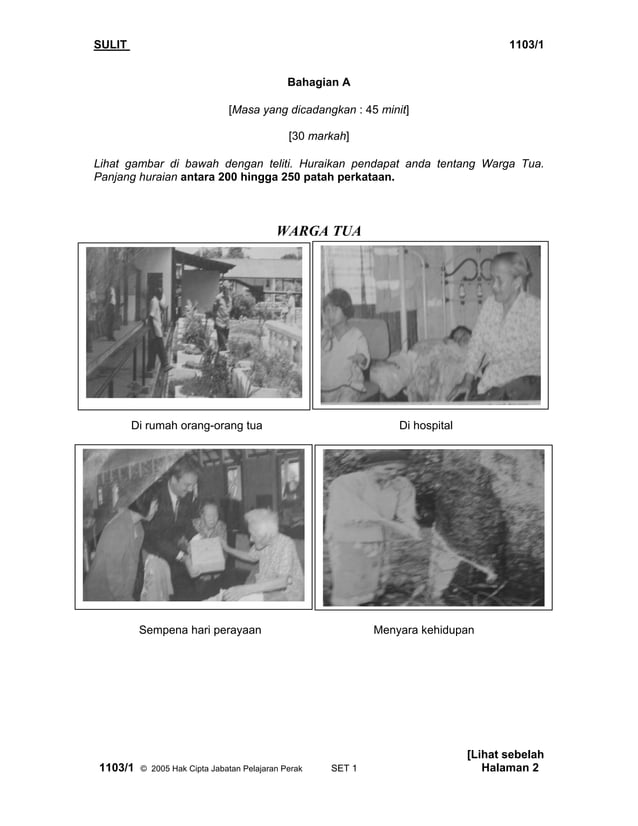 SULIT 1103/1

Bahagian A

[Masa yang dicadangkan : 45 minit]

[30 markah]

Lihat gambar di bawah dengan teliti. Huraikan pendapat anda tentang Warga Tua. Panjang huraian antara 200 hingga 250 patah perkataan.

WARGA TUA

Di rumah orang-orang tua

Di hospital

Sempena hari perayaan

Menyara kehidupan

[Lihat sebelah

1103/1 © 2005 Hak Cipta Jabatan Pelajaran Perak SET 1 Halaman 2