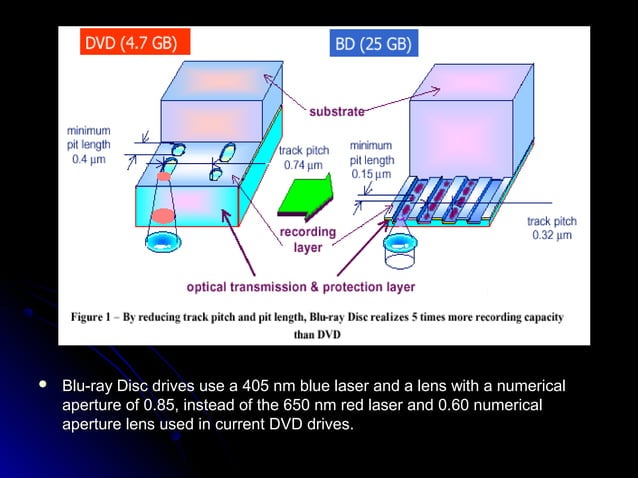 DVD (4.7 GB)

BD (25 GB)

substrate

minimum pit length 0.4 µm

track pitch 0.74 µm

minimum pit length 0.15 µm

track pitch 0.32 µm

recording layer

optical transmission & protection layer

Figure 1 – By reducing track pitch and pit length, Blu-ray Disc realizes 5 times more recording capacity than DVD

• Blu-ray Disc drives use a 405 nm blue laser and a lens with a numerical aperture of 0.85, instead of the 650 nm red laser and 0.60 numerical aperture lens used in current DVD drives.