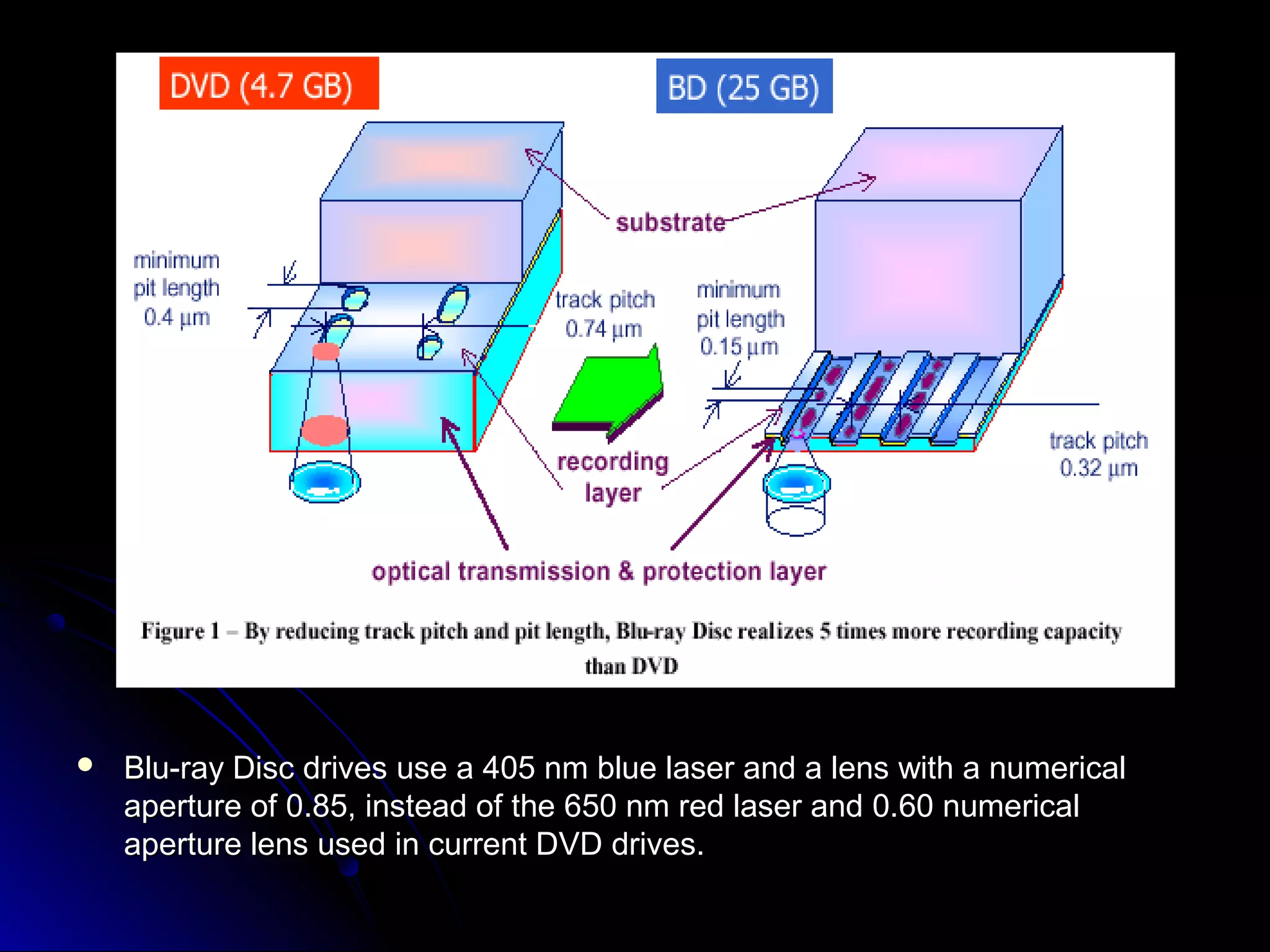 DVD (4.7 GB)

BD (25 GB)

substrate

minimum pit length 0.4 μm

track pitch 0.74 μm

minimum pit length 0.15 μm

track pitch 0.32 μm

recording layer

optical transmission & protection layer

Figure 1 – By reducing track pitch and pit length, Blu-ray Disc realizes 5 times more recording capacity than DVD

• Blu-ray Disc drives use a 405 nm blue laser and a lens with a numerical aperture of 0.85, instead of the 650 nm red laser and 0.60 numerical aperture lens used in current DVD drives.