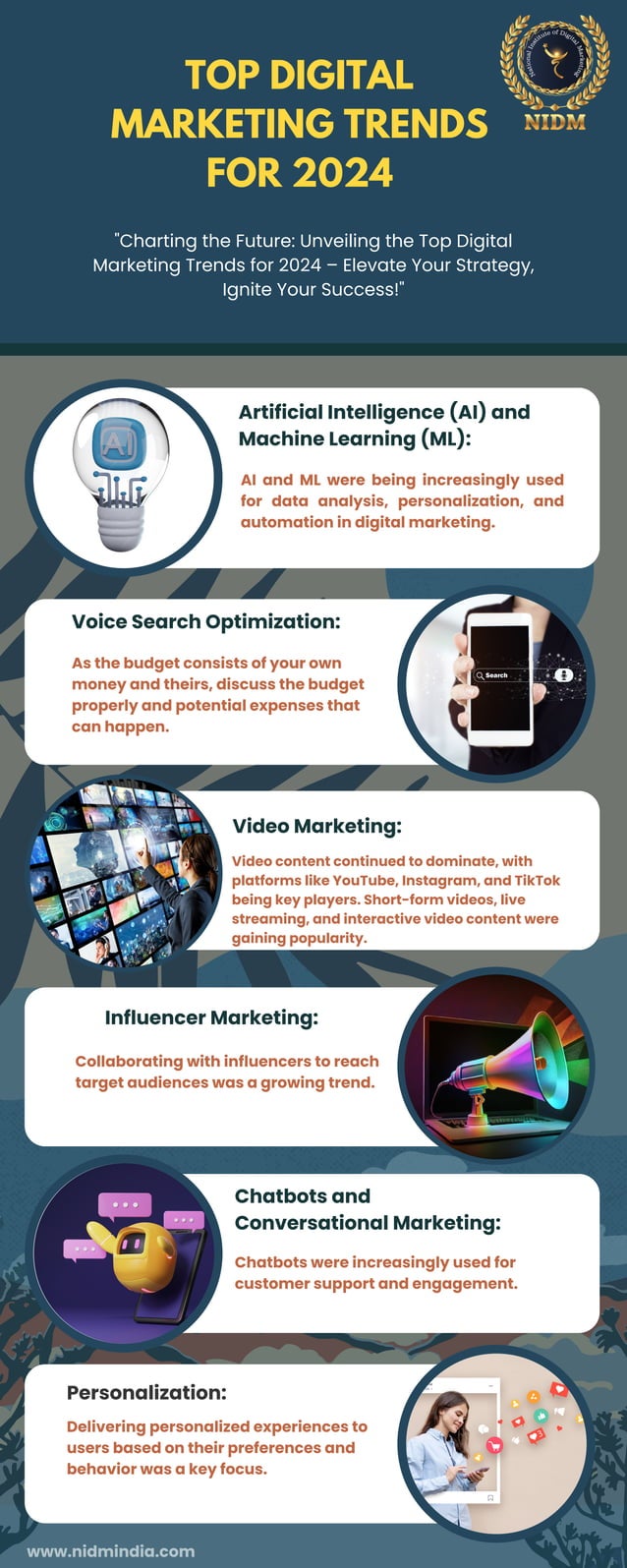 TOP DIGITAL MARKETING TRENDS FOR 2024

National Institute of Digital Marketing
NIDM

"Charting the Future: Unveiling the Top Digital Marketing Trends for 2024 – Elevate Your Strategy, Ignite Your Success!"

AI

Artificial Intelligence (AI) and Machine Learning (ML):

AI and ML were being increasingly used for data analysis, personalization, and automation in digital marketing.

Voice Search Optimization:

As the budget consists of your own money and theirs, discuss the budget properly and potential expenses that can happen.

Search

Video Marketing:

Video content continued to dominate, with platforms like YouTube, Instagram, and TikTok being key players. Short-form videos, live streaming, and interactive video content were gaining popularity.

Influencer Marketing:

Collaborating with influencers to reach target audiences was a growing trend.

Chatbots and Conversational Marketing:

Chatbots were increasingly used for customer support and engagement.

Personalization:

Delivering personalized experiences to users based on their preferences and behavior was a key focus.

www.nidmindia.com