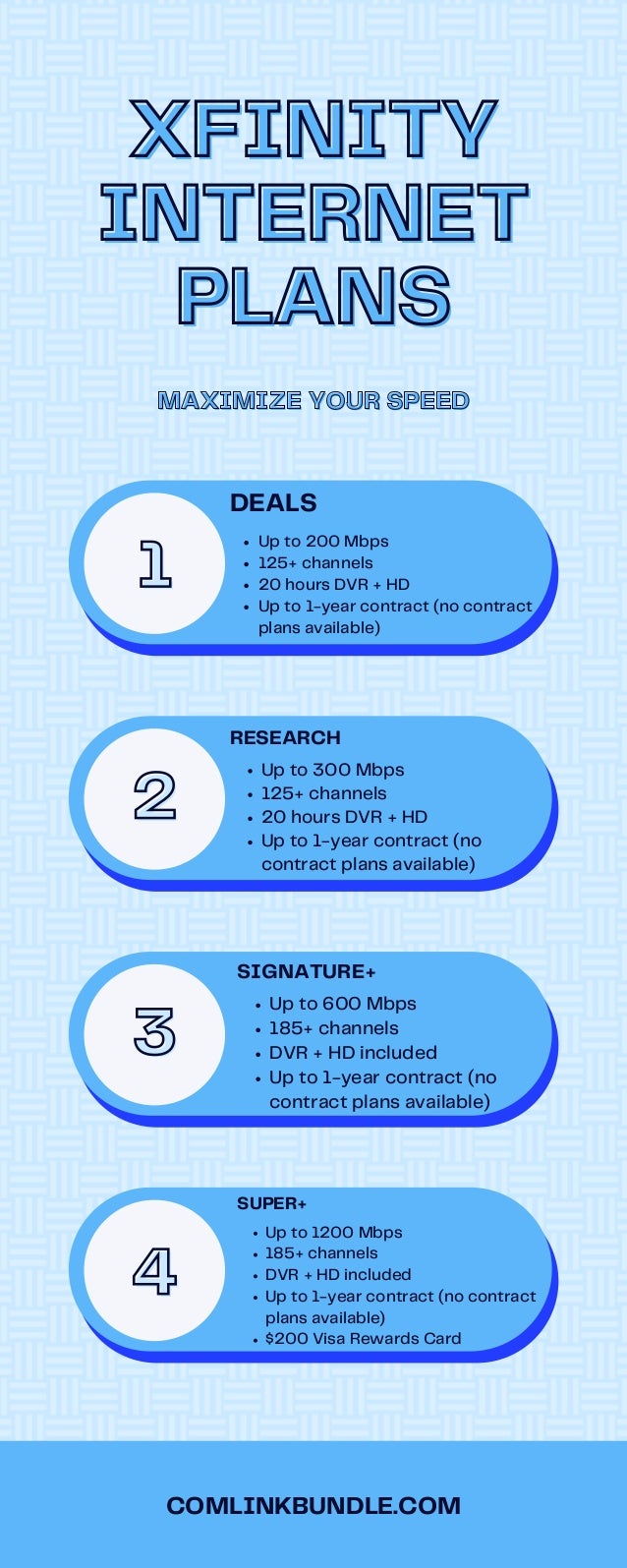 XFINITY INTERNET PLANS

MAXIMIZE YOUR SPEED

1

DEALS

- Up to 200 Mbps
- 125+ channels
- 20 hours DVR + HD
- Up to 1-year contract (no contract plans available)

2

RESEARCH

- Up to 300 Mbps
- 125+ channels
- 20 hours DVR + HD
- Up to 1-year contract (no contract plans available)

3

SIGNATURE+

- Up to 600 Mbps
- 185+ channels
- DVR + HD included
- Up to 1-year contract (no contract plans available)

4

SUPER+

- Up to 1200 Mbps
- 185+ channels
- DVR + HD included
- Up to 1-year contract (no contract plans available)
- $200 Visa Rewards Card

COMLINKBUNDLE.COM