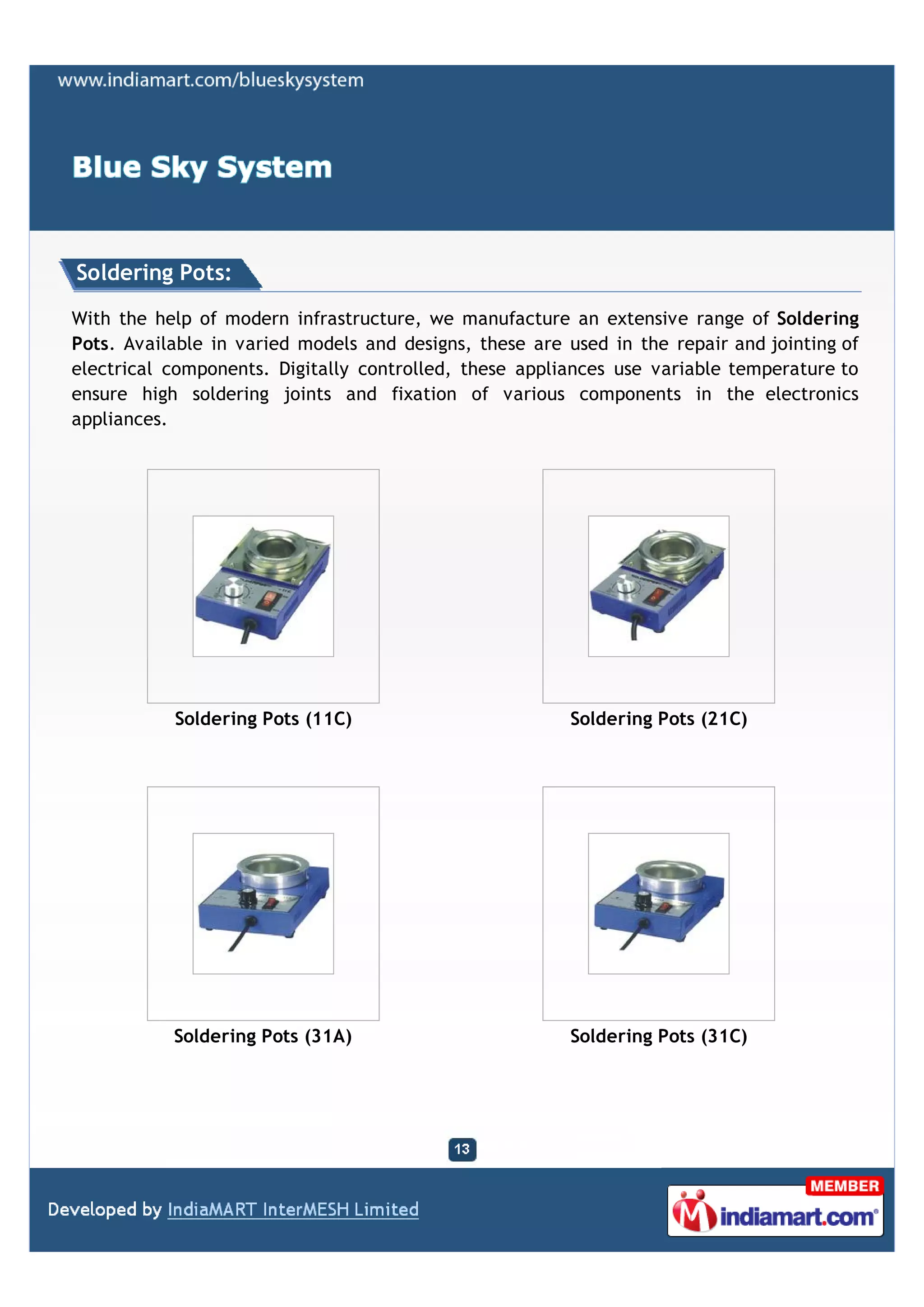 www.indiamart.com/blueskysystem

Blue Sky System

Soldering Pots:

With the help of modern infrastructure, we manufacture an extensive range of Soldering Pots. Available in varied models and designs, these are used in the repair and jointing of electrical components. Digitally controlled, these appliances use variable temperature to ensure high soldering joints and fixation of various components in the electronics appliances.

Soldering Pots (11C)

Soldering Pots (21C)

Soldering Pots (31A)

Soldering Pots (31C)

13

Developed by IndiaMART InterMESH Limited

MEMBER
indiamart.com