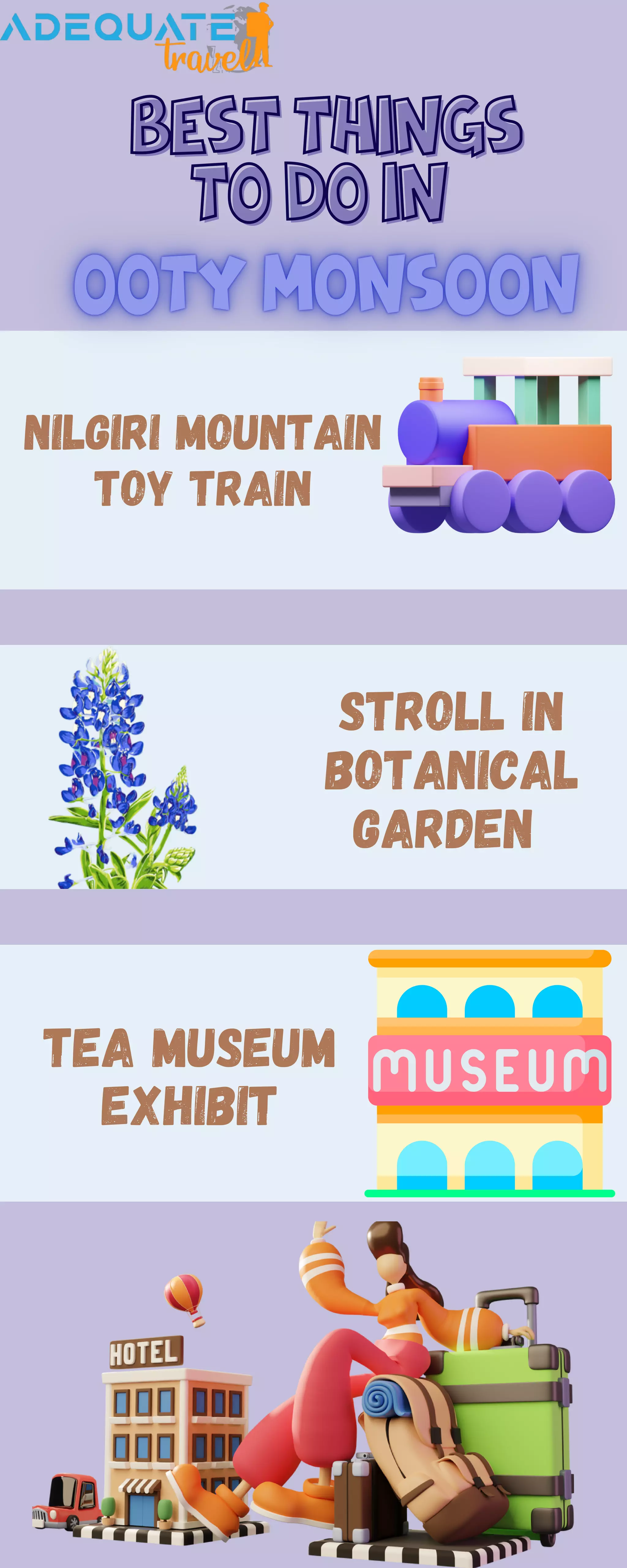 ADEQUATE travel

BEST THINGS TO DO IN

OOTY MONSOON

NILGIRI MOUNTAIN TOY TRAIN

STROLL IN BOTANICAL GARDEN

TEA MUSEUM EXHIBIT

MUSEUM

HOTEL