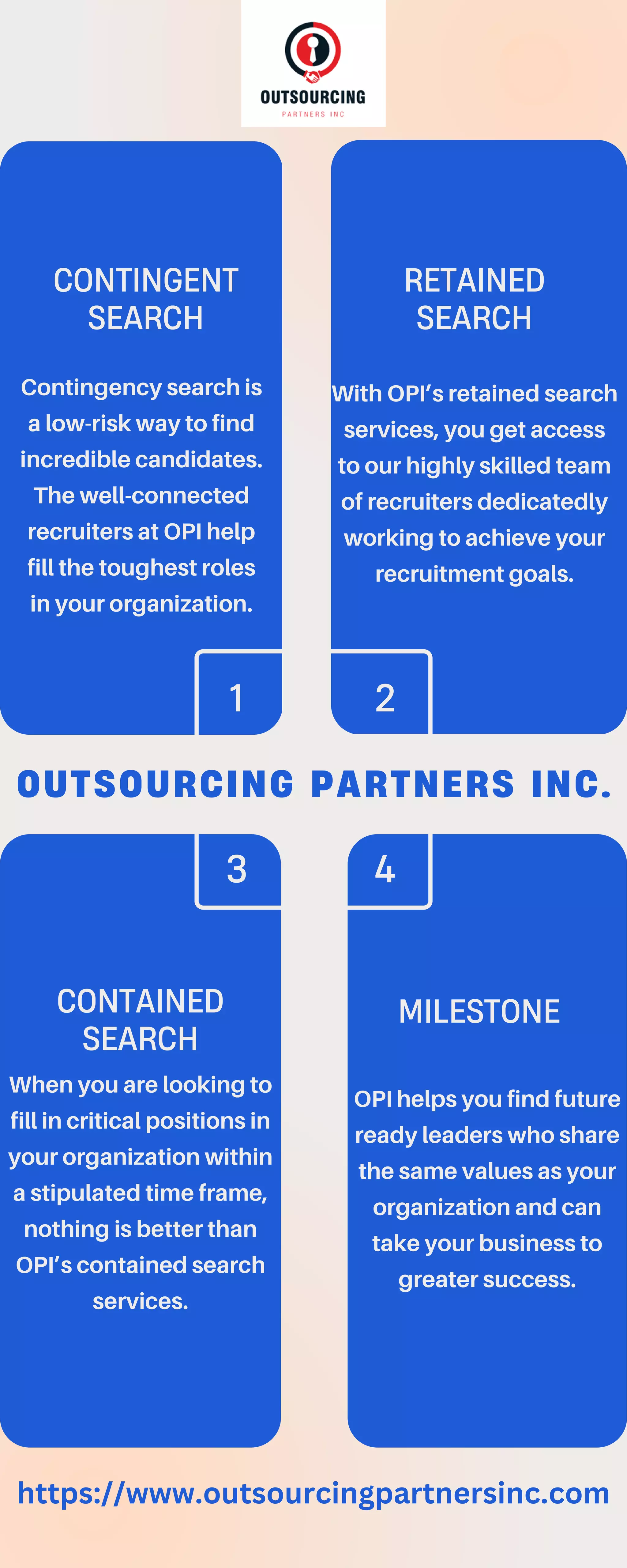 OUTSOURCING
PARTNERS INC

CONTINGENT SEARCH

Contingency search is a low-risk way to find incredible candidates. The well-connected recruiters at OPI help fill the toughest roles in your organization.

1

RETAINED SEARCH

With OPI's retained search services, you get access to our highly skilled team of recruiters dedicatedly working to achieve your recruitment goals.

2

OUTSOURCING PARTNERS INC.

3

CONTAINED SEARCH

When you are looking to fill in critical positions in your organization within a stipulated time frame, nothing is better than OPI's contained search services.

4

MILESTONE

OPI helps you find future ready leaders who share the same values as your organization and can take your business to greater success.

https://www.outsourcingpartnersinc.com