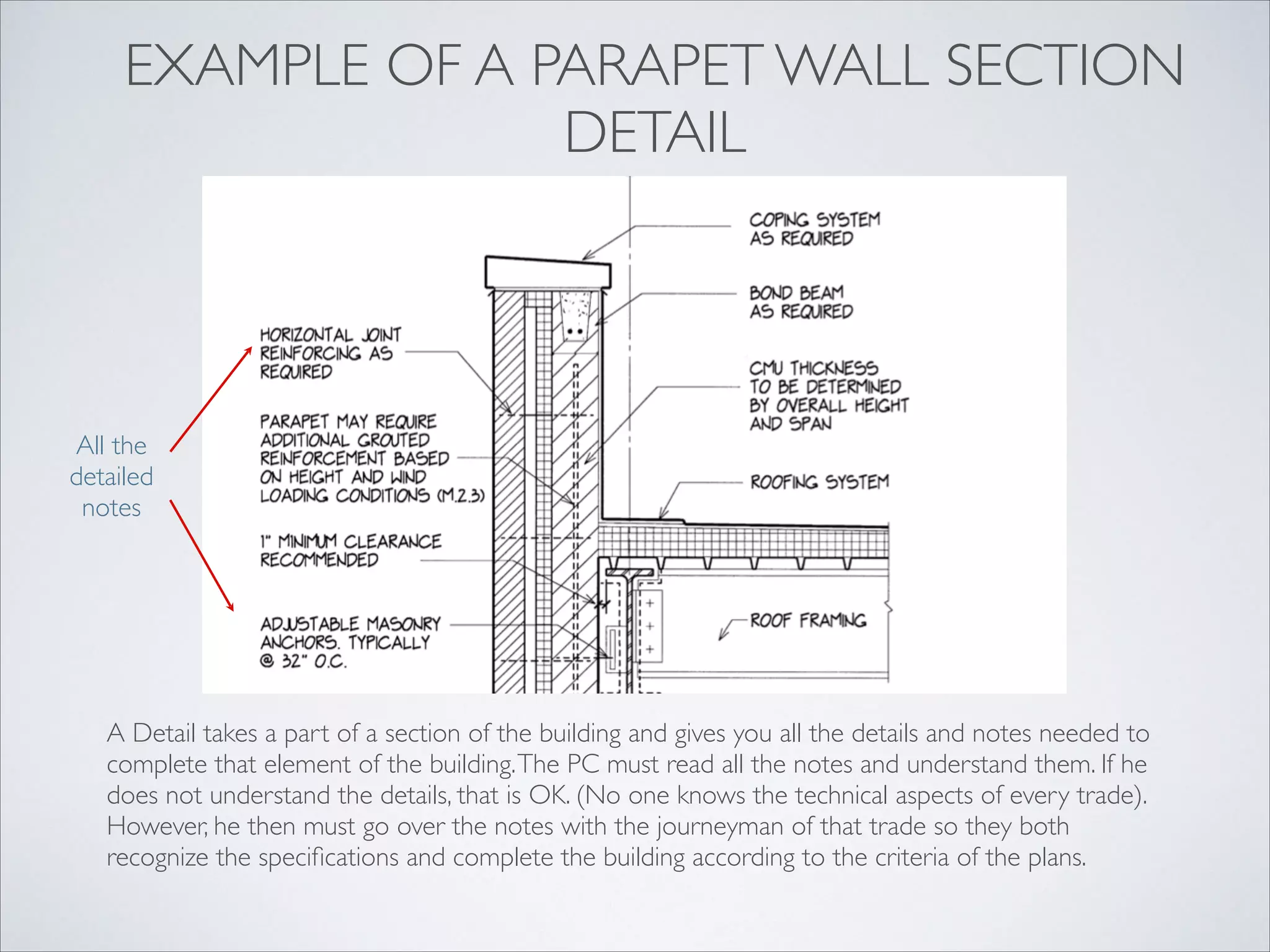 EXAMPLE OF A PARAPET WALL SECTION DETAIL

All the detailed notes

HORIZONTAL JOINT REINFORCING AS REQUIRED

PARAPET MAY REQUIRE ADDITIONAL GROUTED REINFORCEMENT BASED ON HEIGHT AND WIND LOADING CONDITIONS (M.2.3)

1" MINIMUM CLEARANCE RECOMMENDED

ADJUSTABLE MASONRY ANCHORS. TYPICALLY @ 32" O.C.

COPING SYSTEM AS REQUIRED

BOND BEAM AS REQUIRED

CMU THICKNESS TO BE DETERMINED BY OVERALL HEIGHT AND SPAN

ROOFING SYSTEM

ROOF FRAMING

A Detail takes a part of a section of the building and gives you all the details and notes needed to complete that element of the building. The PC must read all the notes and understand them. If he does not understand the details, that is OK. (No one knows the technical aspects of every trade). However, he then must go over the notes with the journeyman of that trade so they both recognize the specifications and complete the building according to the criteria of the plans.