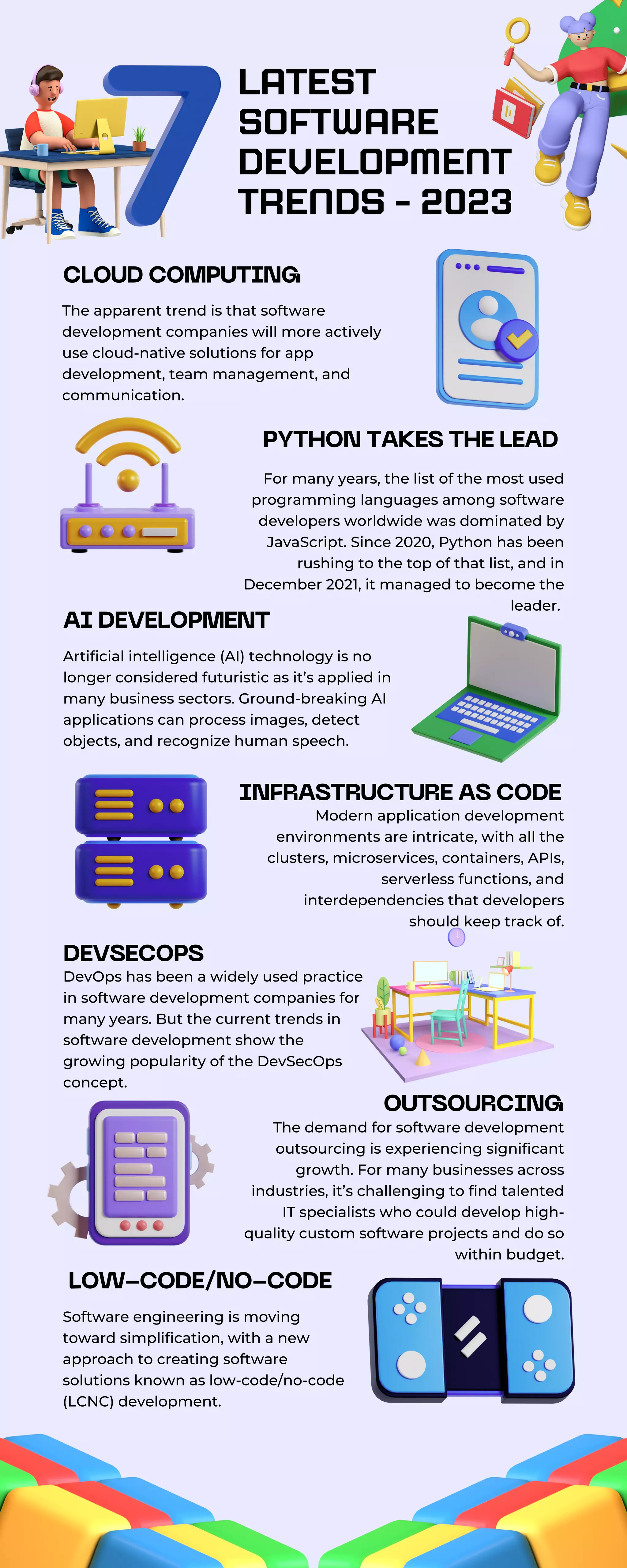 7 LATEST SOFTWARE DEVELOPMENT TRENDS - 2023

CLOUD COMPUTING

The apparent trend is that software development companies will more actively use cloud-native solutions for app development, team management, and communication.

PYTHON TAKES THE LEAD

For many years, the list of the most used programming languages among software developers worldwide was dominated by JavaScript. Since 2020, Python has been rushing to the top of that list, and in December 2021, it managed to become the leader.

AI DEVELOPMENT

Artificial intelligence (AI) technology is no longer considered futuristic as it's applied in many business sectors. Ground-breaking AI applications can process images, detect objects, and recognize human speech.

INFRASTRUCTURE AS CODE

Modern application development environments are intricate, with all the clusters, microservices, containers, APIs, serverless functions, and interdependencies that developers should keep track of.

DEVSECOPS

DevOps has been a widely used practice in software development companies for many years. But the current trends in software development show the growing popularity of the DevSecOps concept.

OUTSOURCING

The demand for software development outsourcing is experiencing significant growth. For many businesses across industries, it's challenging to find talented IT specialists who could develop high-quality custom software projects and do so within budget.

LOW-CODE/NO-CODE

Software engineering is moving toward simplification, with a new approach to creating software solutions known as low-code/no-code (LCNC) development.