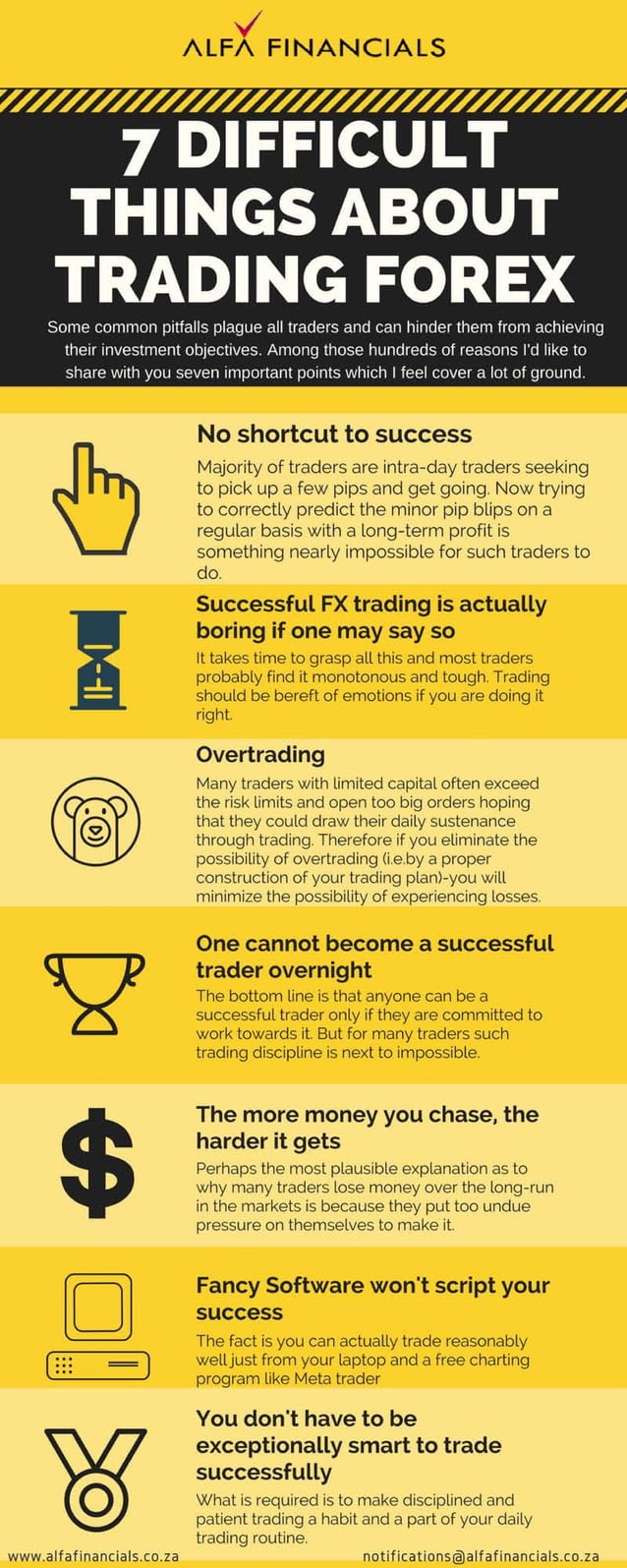 ALFA FINANCIALS

7 DIFFICULT THINGS ABOUT TRADING FOREX

Some common pitfalls plague all traders and can hinder them from achieving their investment objectives. Among those hundreds of reasons I'd like to share with you seven important points which I feel cover a lot of ground.

No shortcut to success

Majority of traders are intra-day traders seeking to pick up a few pips and get going. Now trying to correctly predict the minor pip blips on a regular basis with a long-term profit is something nearly impossible for such traders to do.

Successful FX trading is actually boring if one may say so

It takes time to grasp all this and most traders probably find it monotonous and tough. Trading should be bereft of emotions if you are doing it right.

Overtrading

Many traders with limited capital often exceed the risk limits and open too big orders hoping that they could draw their daily sustenance through trading. Therefore if you eliminate the possibility of overtrading (i.e.by a proper construction of your trading plan)-you will minimize the possibility of experiencing losses.

One cannot become a successful trader overnight

The bottom line is that anyone can be a successful trader only if they are committed to work towards it. But for many traders such trading discipline is next to impossible.

The more money you chase, the harder it gets

Perhaps the most plausible explanation as to why many traders lose money over the long-run in the markets is because they put too undue pressure on themselves to make it.

Fancy Software won't script your success

The fact is you can actually trade reasonably well just from your laptop and a free charting program like Meta trader

You don't have to be exceptionally smart to trade successfully

What is required is to make disciplined and patient trading a habit and a part of your daily trading routine.

www.alfafinancials.co.za notifications@alfafinancials.co.za