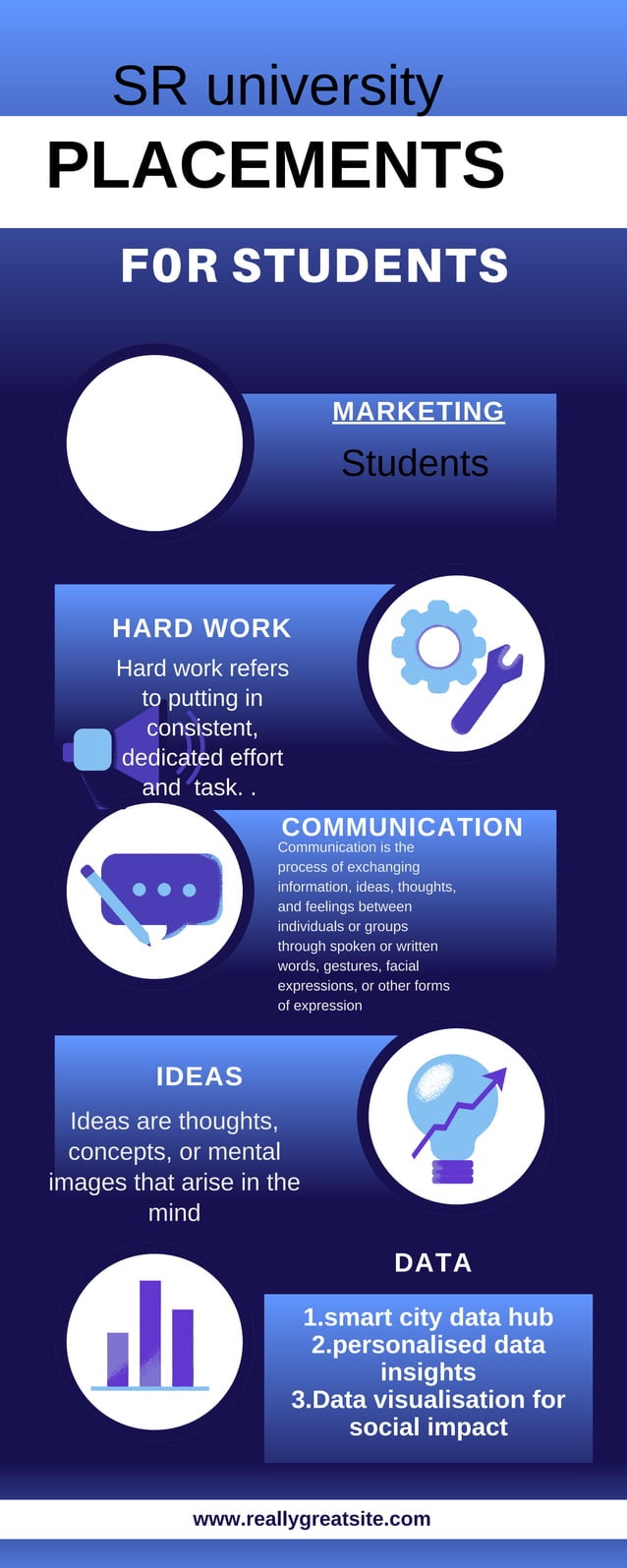 SR university

PLACEMENTS

F0R STUDENTS

MARKETING

Students

HARD WORK

Hard work refers to putting in consistent, dedicated effort and task. .

COMMUNICATION

Communication is the process of exchanging information, ideas, thoughts, and feelings between individuals or groups through spoken or written words, gestures, facial expressions, or other forms of expression

IDEAS

Ideas are thoughts, concepts, or mental images that arise in the mind

DATA

1.smart city data hub
2.personalised data insights
3.Data visualisation for social impact

www.reallygreatsite.com