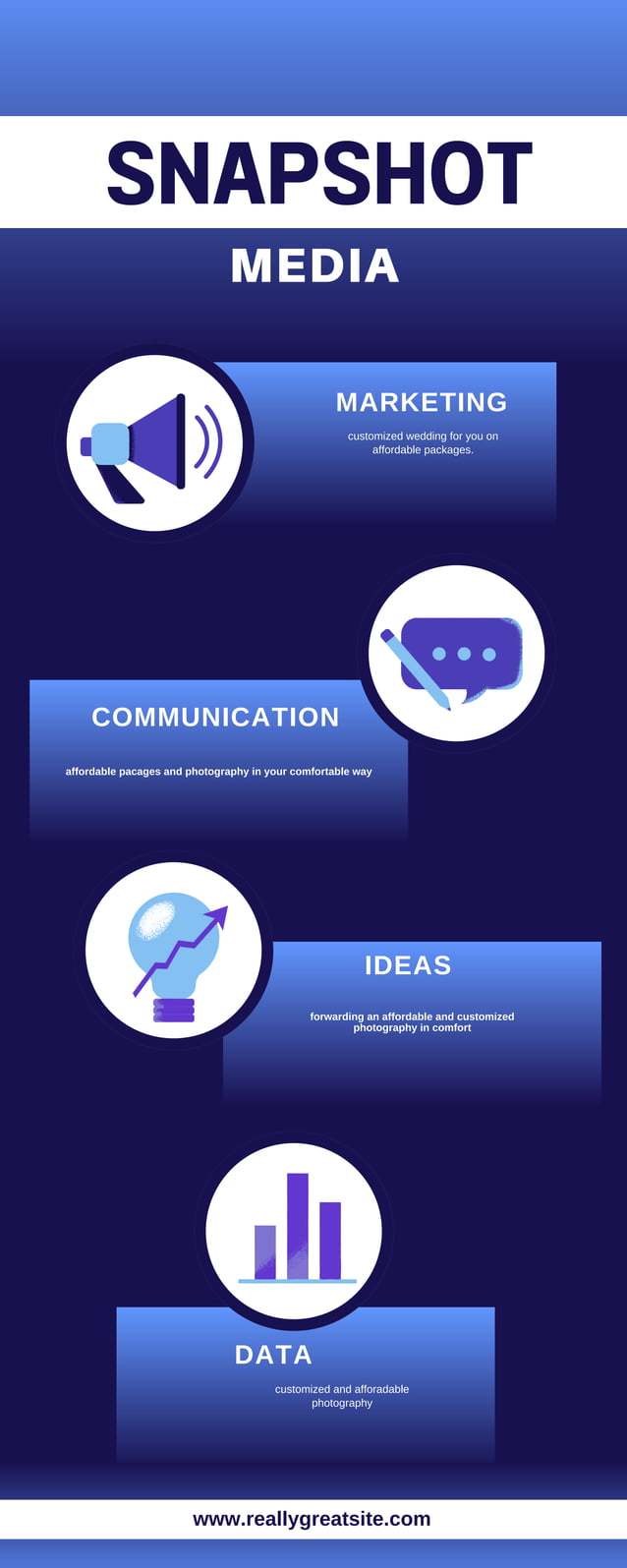 SNAPSHOT

MEDIA

MARKETING

customized wedding for you on affordable packages.

COMMUNICATION

affordable pacages and photography in your comfortable way

IDEAS

forwarding an affordable and customized photography in comfort

DATA

customized and afforadable photography

www.reallygreatsite.com