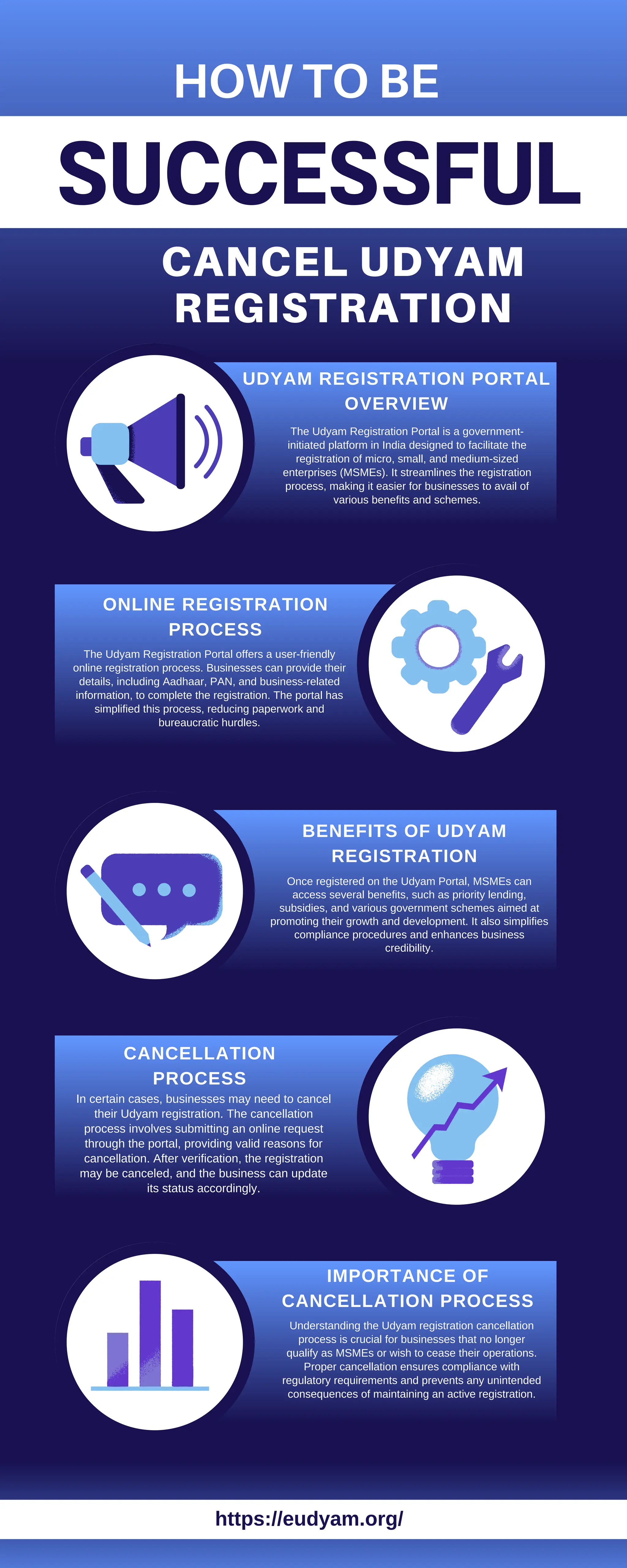 HOW TO BE

SUCCESSFUL

CANCEL UDYAM REGISTRATION

UDYAM REGISTRATION PORTAL OVERVIEW

The Udyam Registration Portal is a government-initiated platform in India designed to facilitate the registration of micro, small, and medium-sized enterprises (MSMEs). It streamlines the registration process, making it easier for businesses to avail of various benefits and schemes.

ONLINE REGISTRATION PROCESS

The Udyam Registration Portal offers a user-friendly online registration process. Businesses can provide their details, including Aadhaar, PAN, and business-related information, to complete the registration. The portal has simplified this process, reducing paperwork and bureaucratic hurdles.

BENEFITS OF UDYAM REGISTRATION

Once registered on the Udyam Portal, MSMEs can access several benefits, such as priority lending, subsidies, and various government schemes aimed at promoting their growth and development. It also simplifies compliance procedures and enhances business credibility.

CANCELLATION PROCESS

In certain cases, businesses may need to cancel their Udyam registration. The cancellation process involves submitting an online request through the portal, providing valid reasons for cancellation. After verification, the registration may be canceled, and the business can update its status accordingly.

IMPORTANCE OF CANCELLATION PROCESS

Understanding the Udyam registration cancellation process is crucial for businesses that no longer qualify as MSMEs or wish to cease their operations. Proper cancellation ensures compliance with regulatory requirements and prevents any unintended consequences of maintaining an active registration.

https://eudyam.org/