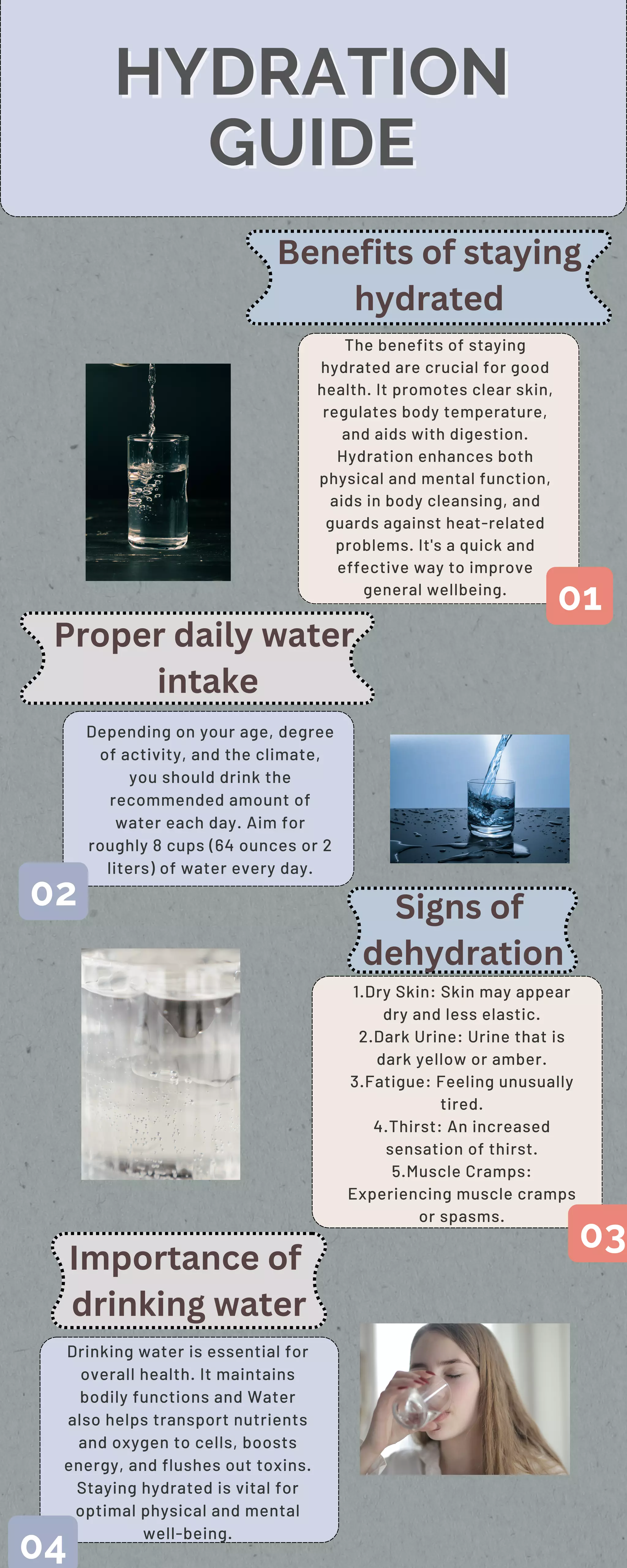 HYDRATION GUIDE

Benefits of staying hydrated

The benefits of staying hydrated are crucial for good health. It promotes clear skin, regulates body temperature, and aids with digestion. Hydration enhances both physical and mental function, aids in body cleansing, and guards against heat-related problems. It's a quick and effective way to improve general wellbeing.

01

Proper daily water intake

Depending on your age, degree of activity, and the climate, you should drink the recommended amount of water each day. Aim for roughly 8 cups (64 ounces or 2 liters) of water every day.

02

Signs of dehydration

1.Dry Skin: Skin may appear dry and less elastic.
2.Dark Urine: Urine that is dark yellow or amber.
3.Fatigue: Feeling unusually tired.
4.Thirst: An increased sensation of thirst.
5.Muscle Cramps: Experiencing muscle cramps or spasms.

03

Importance of drinking water

Drinking water is essential for overall health. It maintains bodily functions and Water also helps transport nutrients and oxygen to cells, boosts energy, and flushes out toxins. Staying hydrated is vital for optimal physical and mental well-being.

04