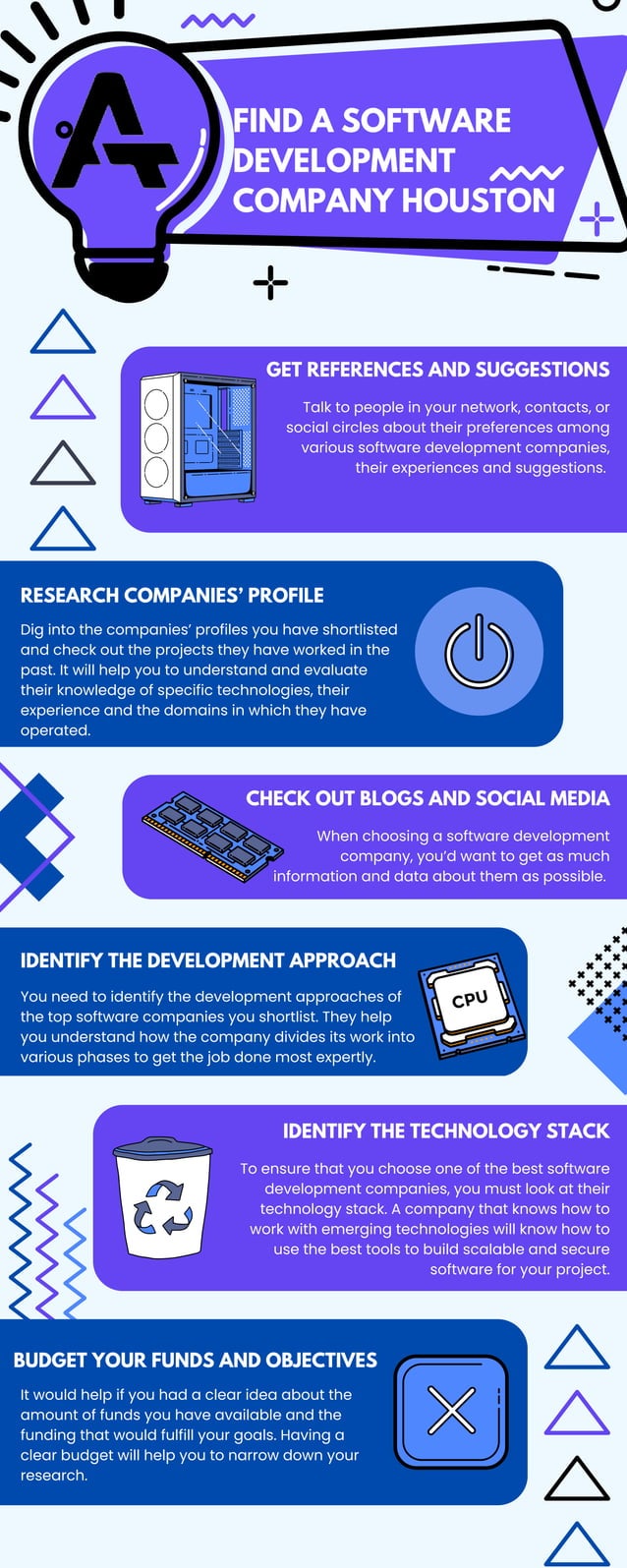 FIND A SOFTWARE DEVELOPMENT COMPANY HOUSTON

GET REFERENCES AND SUGGESTIONS

Talk to people in your network, contacts, or social circles about their preferences among various software development companies, their experiences and suggestions.

RESEARCH COMPANIES' PROFILE

Dig into the companies' profiles you have shortlisted and check out the projects they have worked in the past. It will help you to understand and evaluate their knowledge of specific technologies, their experience and the domains in which they have operated.

CHECK OUT BLOGS AND SOCIAL MEDIA

When choosing a software development company, you'd want to get as much information and data about them as possible.

IDENTIFY THE DEVELOPMENT APPROACH

You need to identify the development approaches of the top software companies you shortlist. They help you understand how the company divides its work into various phases to get the job done most expertly.

CPU

IDENTIFY THE TECHNOLOGY STACK

To ensure that you choose one of the best software development companies, you must look at their technology stack. A company that knows how to work with emerging technologies will know how to use the best tools to build scalable and secure software for your project.

BUDGET YOUR FUNDS AND OBJECTIVES

It would help if you had a clear idea about the amount of funds you have available and the funding that would fulfill your goals. Having a clear budget will help you to narrow down your research.