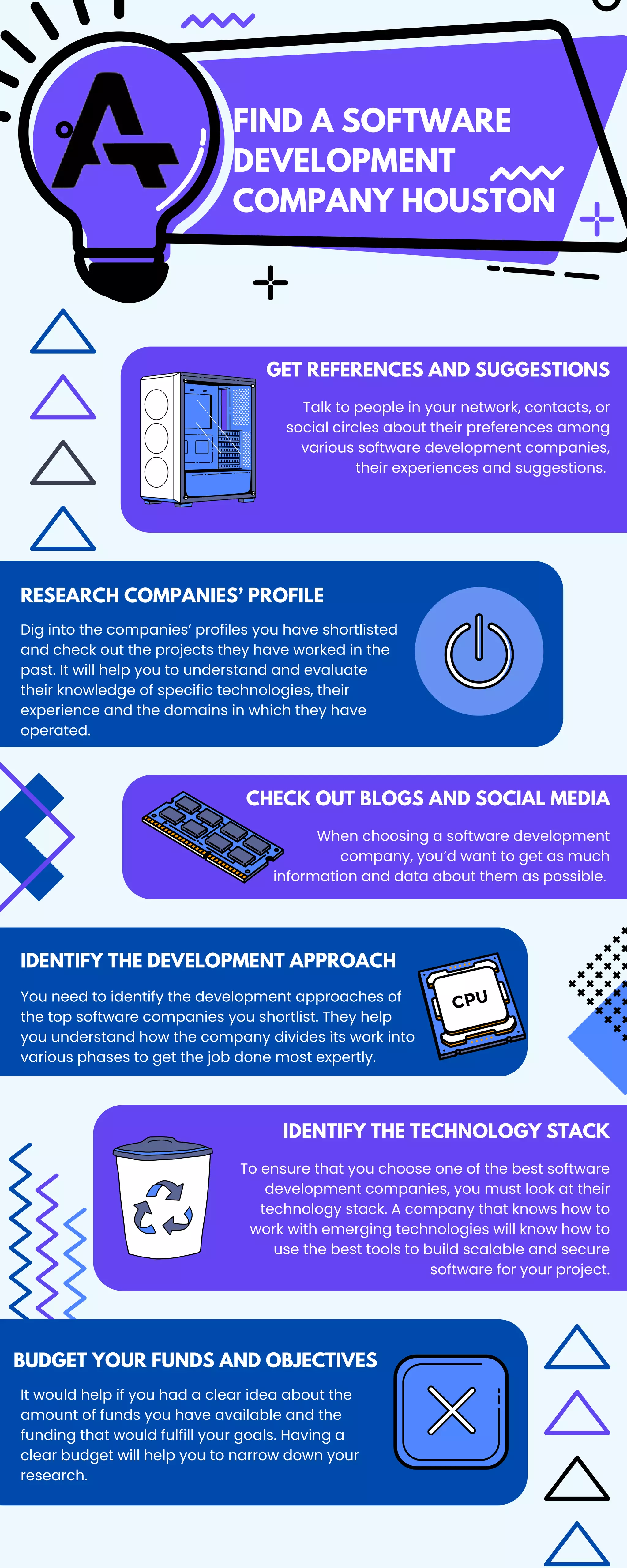 FIND A SOFTWARE DEVELOPMENT COMPANY HOUSTON

GET REFERENCES AND SUGGESTIONS

Talk to people in your network, contacts, or social circles about their preferences among various software development companies, their experiences and suggestions.

RESEARCH COMPANIES' PROFILE

Dig into the companies' profiles you have shortlisted and check out the projects they have worked in the past. It will help you to understand and evaluate their knowledge of specific technologies, their experience and the domains in which they have operated.

CHECK OUT BLOGS AND SOCIAL MEDIA

When choosing a software development company, you'd want to get as much information and data about them as possible.

IDENTIFY THE DEVELOPMENT APPROACH

You need to identify the development approaches of the top software companies you shortlist. They help you understand how the company divides its work into various phases to get the job done most expertly.

CPU

IDENTIFY THE TECHNOLOGY STACK

To ensure that you choose one of the best software development companies, you must look at their technology stack. A company that knows how to work with emerging technologies will know how to use the best tools to build scalable and secure software for your project.

BUDGET YOUR FUNDS AND OBJECTIVES

It would help if you had a clear idea about the amount of funds you have available and the funding that would fulfill your goals. Having a clear budget will help you to narrow down your research.