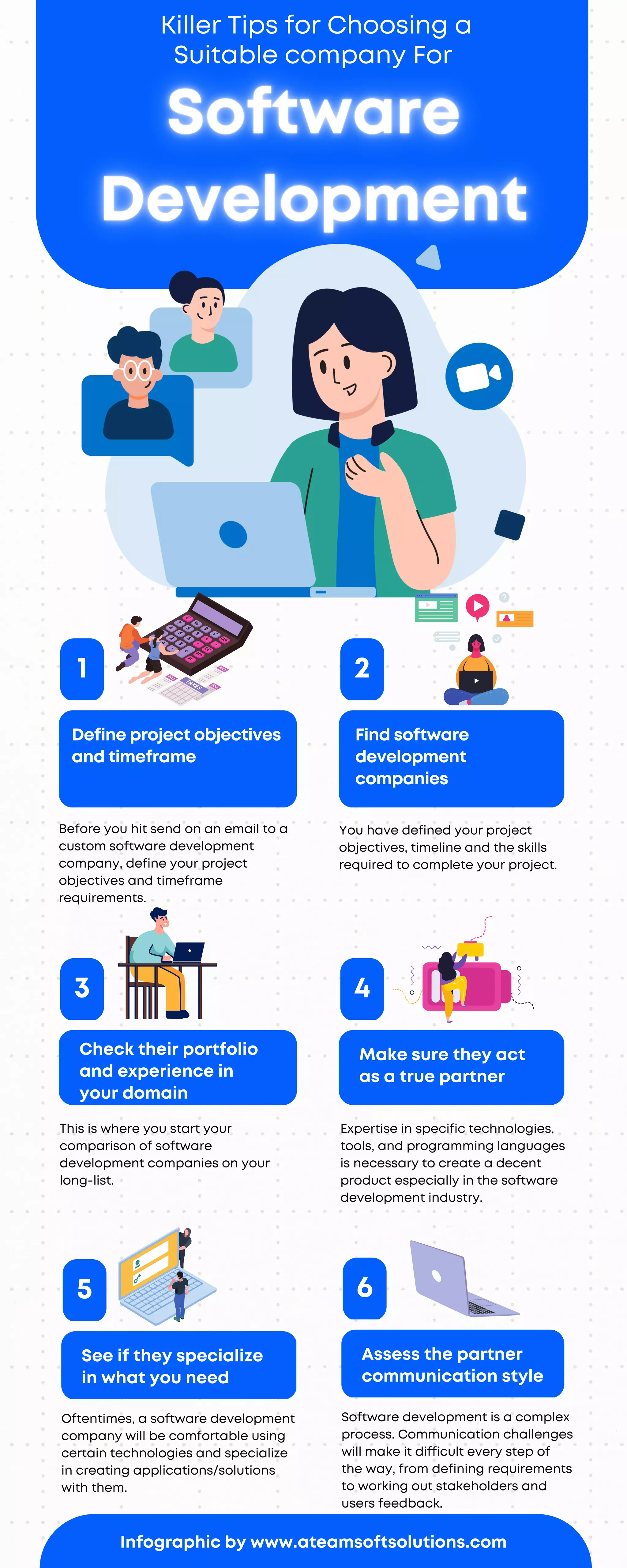 Killer Tips for Choosing a Suitable company For

Software Development

1

Define project objectives and timeframe

Before you hit send on an email to a custom software development company, define your project objectives and timeframe requirements.

2

Find software development companies

You have defined your project objectives, timeline and the skills required to complete your project.

3

Check their portfolio and experience in your domain

This is where you start your comparison of software development companies on your long-list.

4

Make sure they act as a true partner

Expertise in specific technologies, tools, and programming languages is necessary to create a decent product especially in the software development industry.

5

See if they specialize in what you need

Oftentimes, a software development company will be comfortable using certain technologies and specialize in creating applications/solutions with them.

6

Assess the partner communication style

Software development is a complex process. Communication challenges will make it difficult every step of the way, from defining requirements to working out stakeholders and users feedback.

Infographic by www.ateamsoftsolutions.com