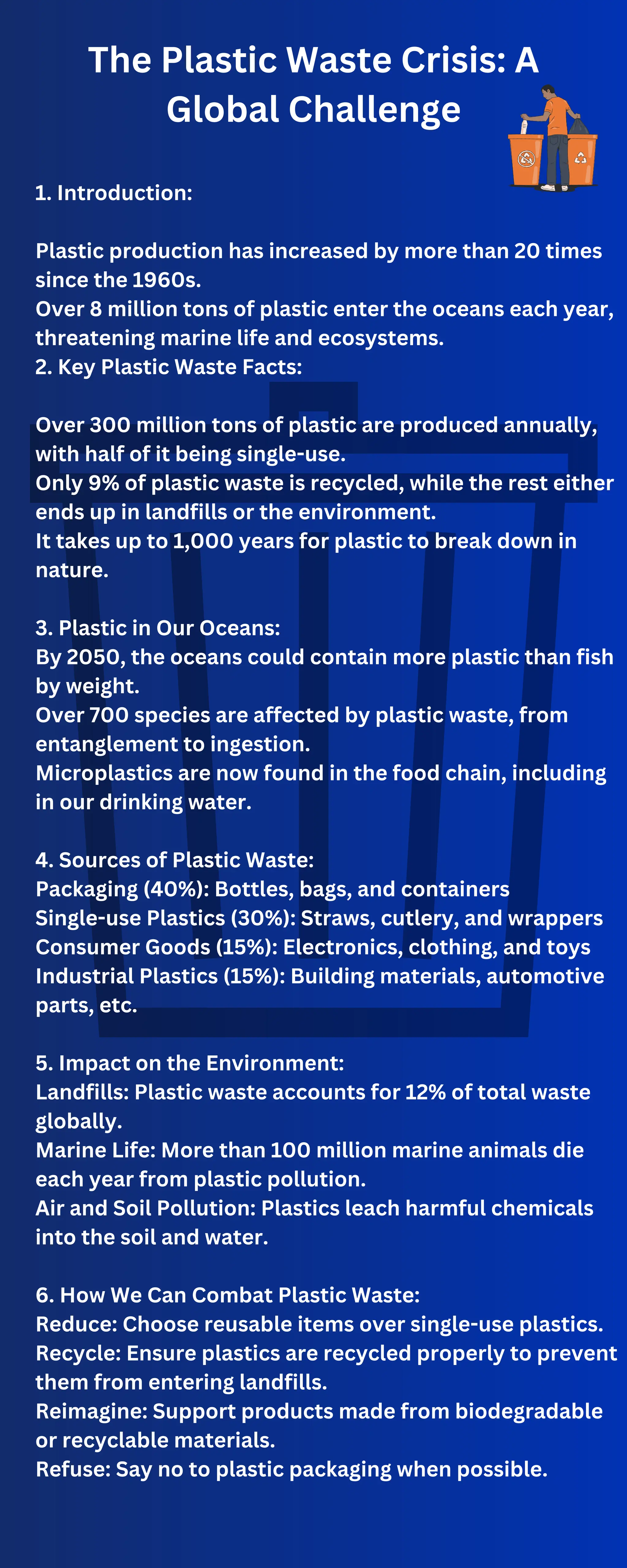 The Plastic Waste Crisis: A Global Challenge

1. Introduction:

Plastic production has increased by more than 20 times since the 1960s.
Over 8 million tons of plastic enter the oceans each year, threatening marine life and ecosystems.
2. Key Plastic Waste Facts:

Over 300 million tons of plastic are produced annually, with half of it being single-use.
Only 9% of plastic waste is recycled, while the rest either ends up in landfills or the environment.
It takes up to 1,000 years for plastic to break down in nature.

3. Plastic in Our Oceans:
By 2050, the oceans could contain more plastic than fish by weight.
Over 700 species are affected by plastic waste, from entanglement to ingestion.
Microplastics are now found in the food chain, including in our drinking water.

4. Sources of Plastic Waste:
Packaging (40%): Bottles, bags, and containers
Single-use Plastics (30%): Straws, cutlery, and wrappers
Consumer Goods (15%): Electronics, clothing, and toys
Industrial Plastics (15%): Building materials, automotive parts, etc.

5. Impact on the Environment:
Landfills: Plastic waste accounts for 12% of total waste globally.
Marine Life: More than 100 million marine animals die each year from plastic pollution.
Air and Soil Pollution: Plastics leach harmful chemicals into the soil and water.

6. How We Can Combat Plastic Waste:
Reduce: Choose reusable items over single-use plastics.
Recycle: Ensure plastics are recycled properly to prevent them from entering landfills.
Reimagine: Support products made from biodegradable or recyclable materials.
Refuse: Say no to plastic packaging when possible.