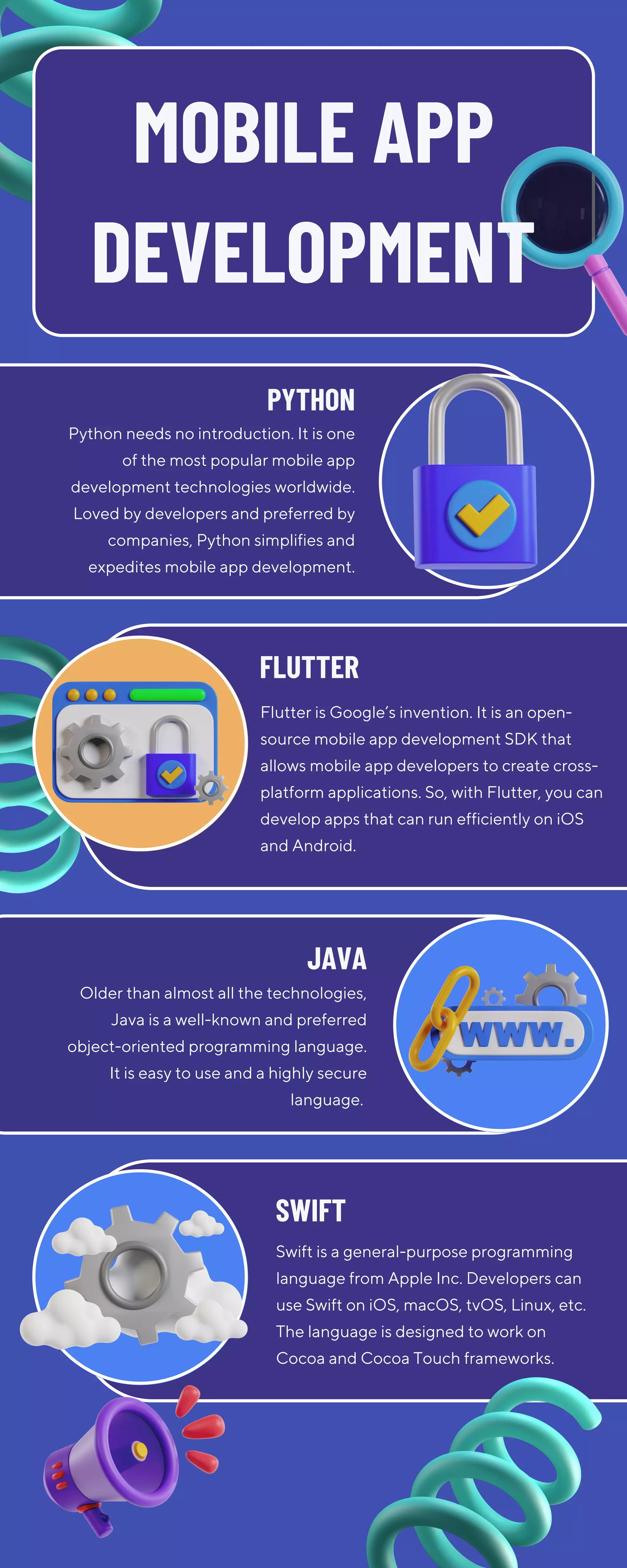 MOBILE APP DEVELOPMENT

PYTHON

Python needs no introduction. It is one of the most popular mobile app development technologies worldwide. Loved by developers and preferred by companies, Python simplifies and expedites mobile app development.

FLUTTER

Flutter is Google's invention. It is an open-source mobile app development SDK that allows mobile app developers to create cross-platform applications. So, with Flutter, you can develop apps that can run efficiently on iOS and Android.

JAVA

Older than almost all the technologies, Java is a well-known and preferred object-oriented programming language. It is easy to use and a highly secure language.

www.

SWIFT

Swift is a general-purpose programming language from Apple Inc. Developers can use Swift on iOS, macOS, tvOS, Linux, etc. The language is designed to work on Cocoa and Cocoa Touch frameworks.