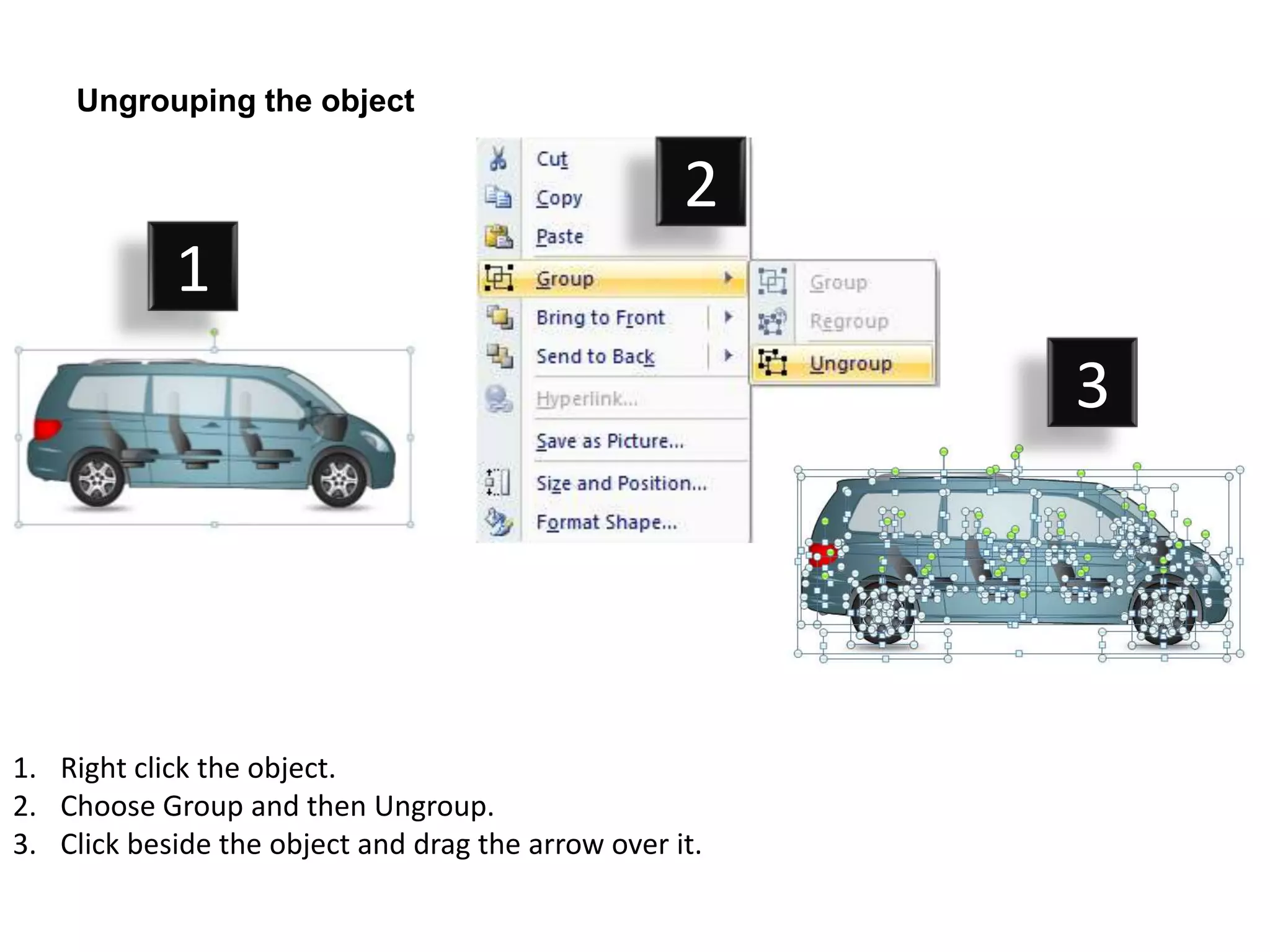 Ungrouping the object

1

2

Cut
Copy
Paste
Group
Bring to Front
Send to Back
Hyperlink...
Save as Picture...
Size and Position...
Format Shape...

Group
Regroup
Ungroup

3

1. Right click the object.
2. Choose Group and then Ungroup.
3. Click beside the object and drag the arrow over it.