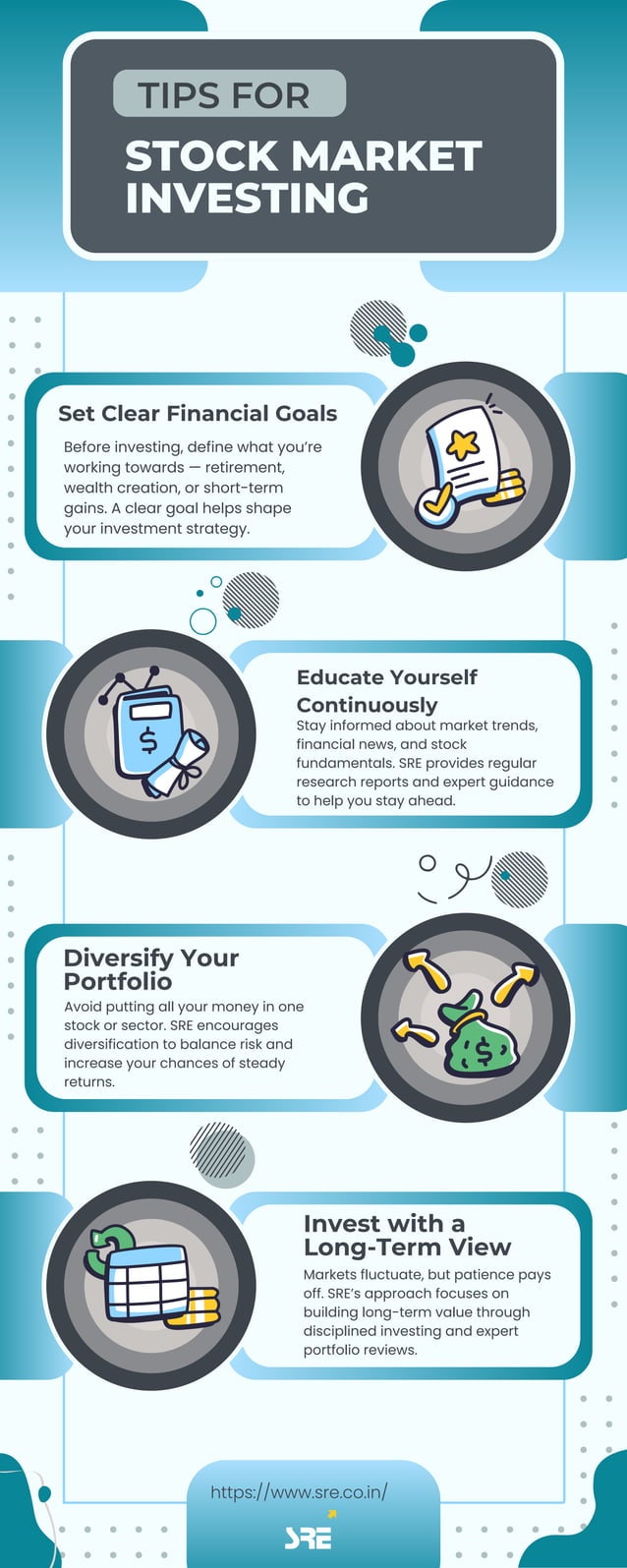 TIPS FOR

STOCK MARKET INVESTING

Set Clear Financial Goals

Before investing, define what you're working towards — retirement, wealth creation, or short-term gains. A clear goal helps shape your investment strategy.

Educate Yourself Continuously

Stay informed about market trends, financial news, and stock fundamentals. SRE provides regular research reports and expert guidance to help you stay ahead.

Diversify Your Portfolio

Avoid putting all your money in one stock or sector. SRE encourages diversification to balance risk and increase your chances of steady returns.

Invest with a Long-Term View

Markets fluctuate, but patience pays off. SRE's approach focuses on building long-term value through disciplined investing and expert portfolio reviews.

https://www.sre.co.in/

SRE