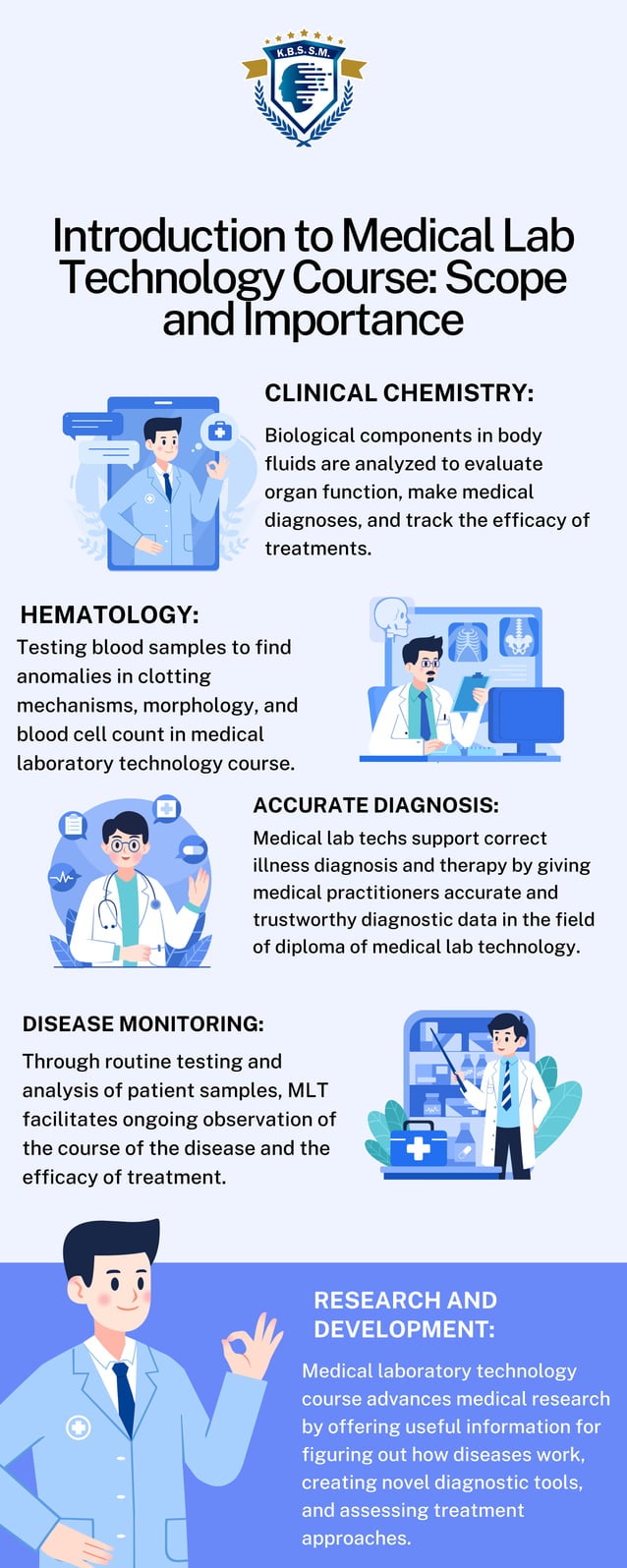 K.B.S.S.M.

Introduction to Medical Lab Technology Course: Scope and Importance

CLINICAL CHEMISTRY:

Biological components in body fluids are analyzed to evaluate organ function, make medical diagnoses, and track the efficacy of treatments.

HEMATOLOGY:

Testing blood samples to find anomalies in clotting mechanisms, morphology, and blood cell count in medical laboratory technology course.

ACCURATE DIAGNOSIS:

Medical lab techs support correct illness diagnosis and therapy by giving medical practitioners accurate and trustworthy diagnostic data in the field of diploma of medical lab technology.

DISEASE MONITORING:

Through routine testing and analysis of patient samples, MLT facilitates ongoing observation of the course of the disease and the efficacy of treatment.

RESEARCH AND DEVELOPMENT:

Medical laboratory technology course advances medical research by offering useful information for figuring out how diseases work, creating novel diagnostic tools, and assessing treatment approaches.